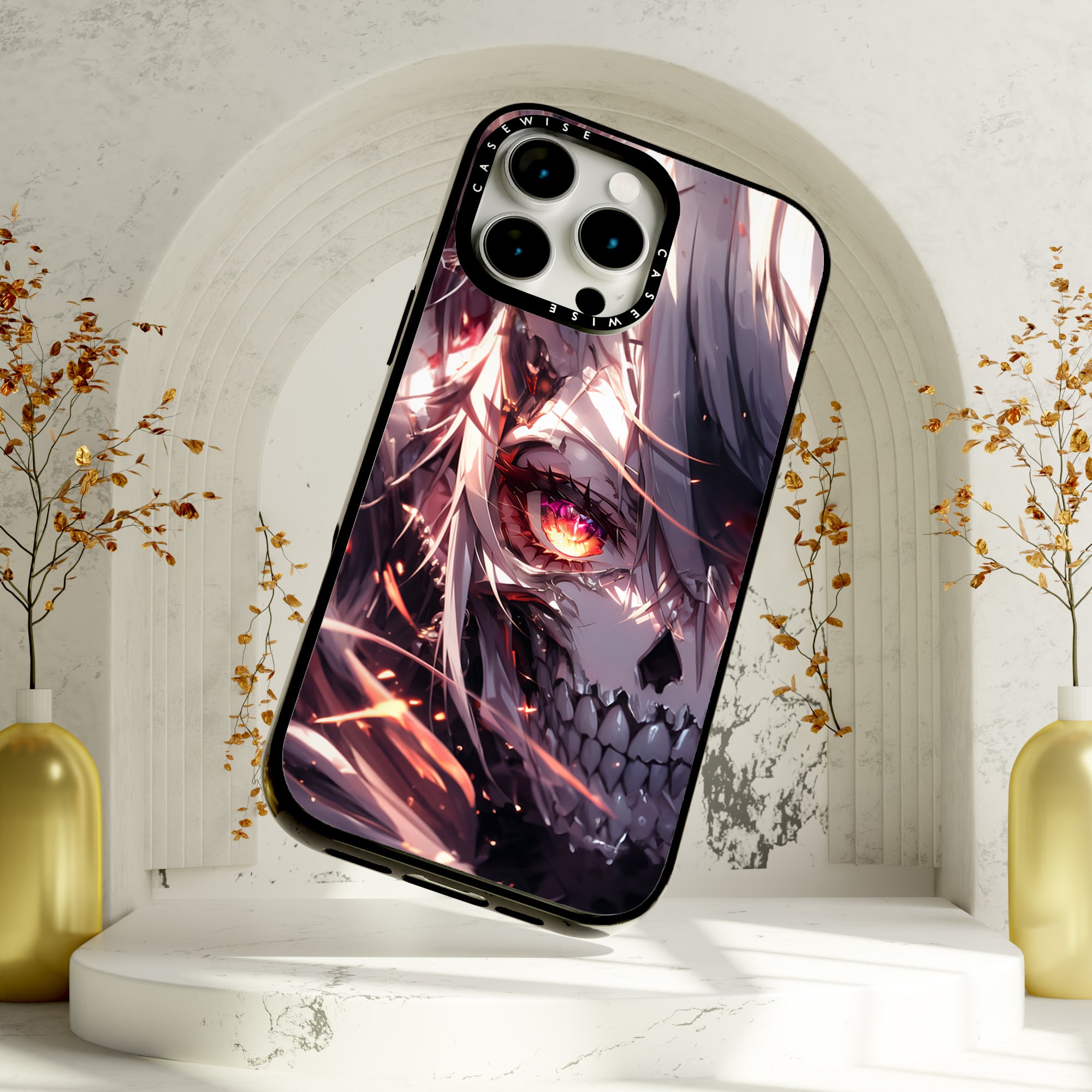 CASEWISE CASEWISE