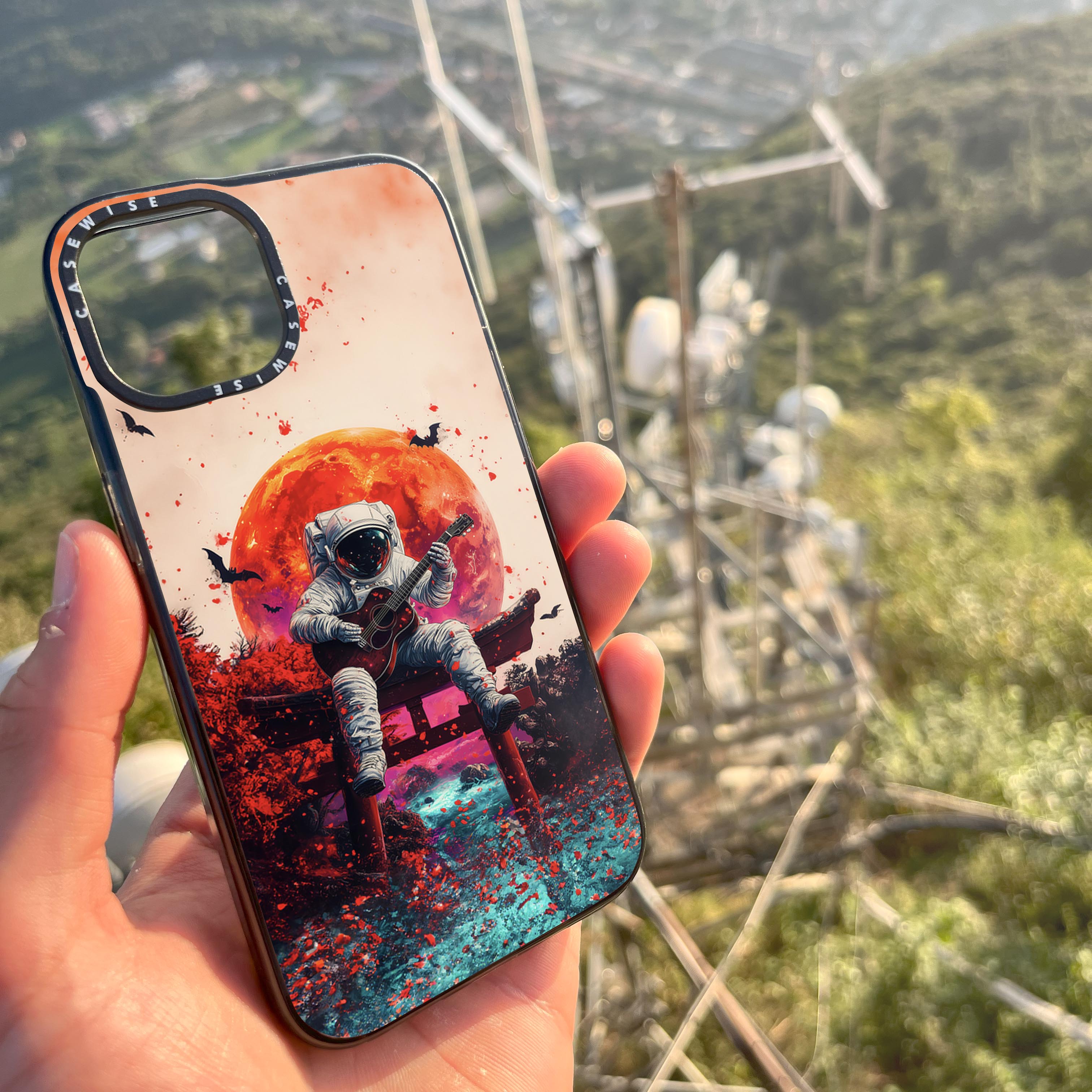 CASEWISE
CASEWISE