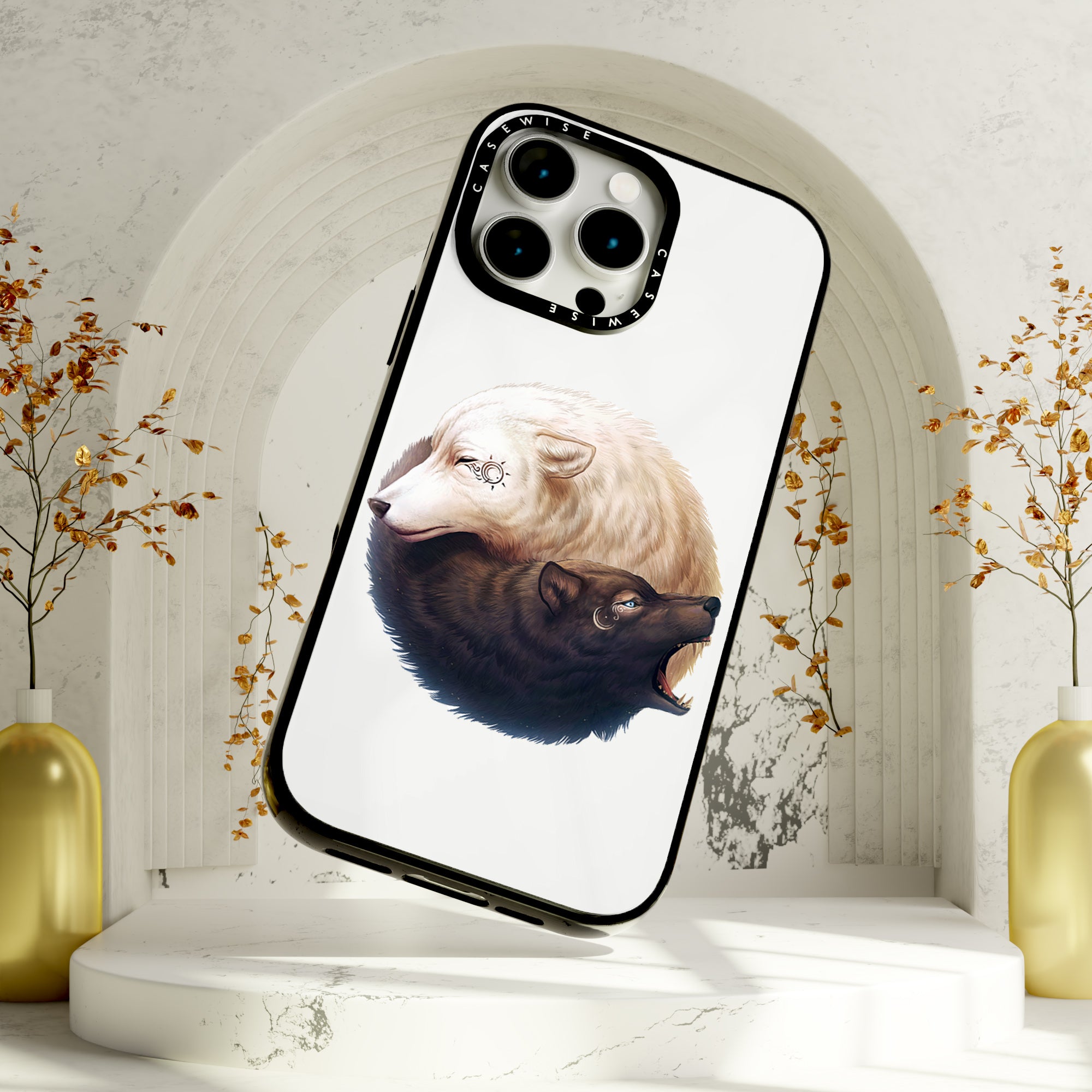 CASEWISE
CASEWISE