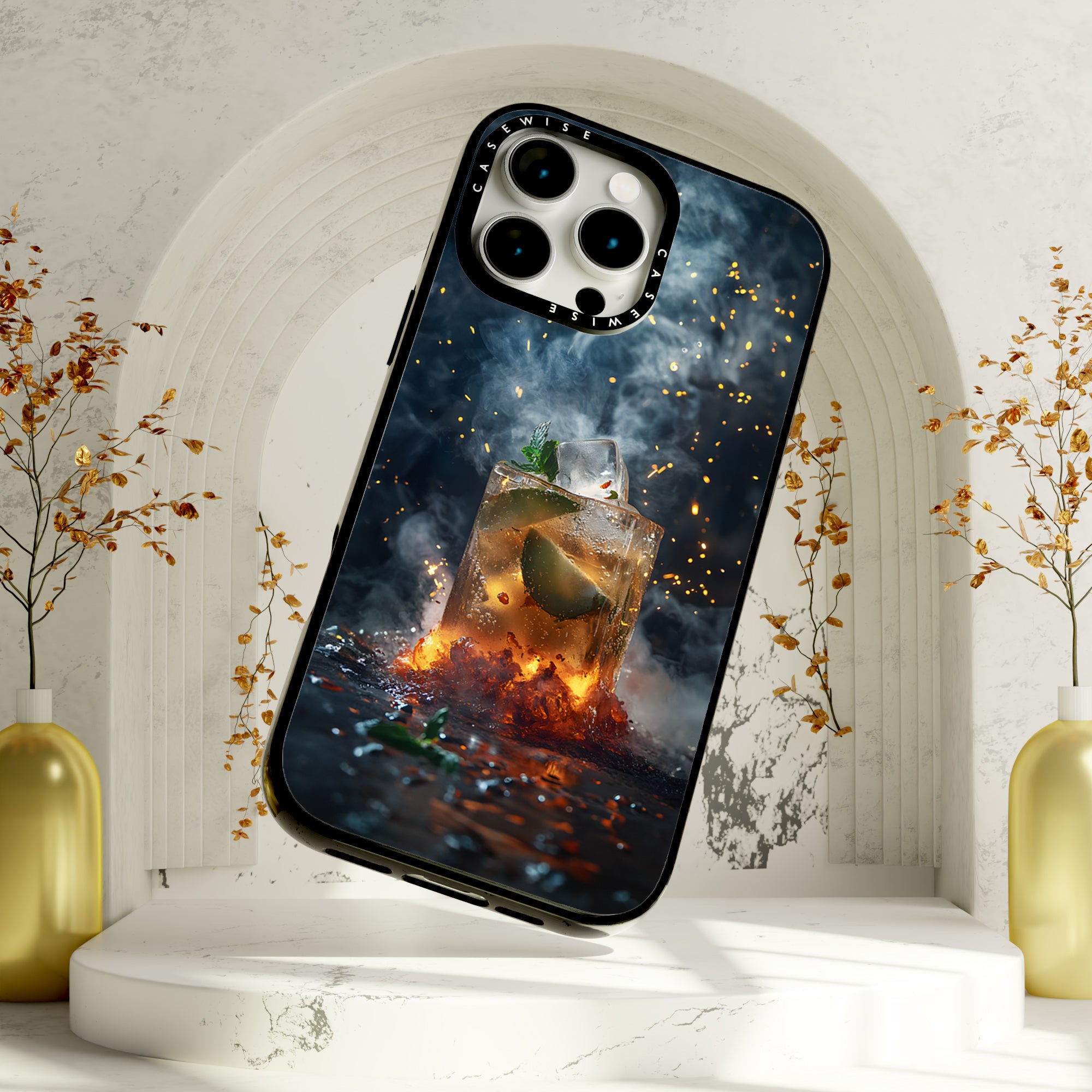 CASEWISE
CASEWISE