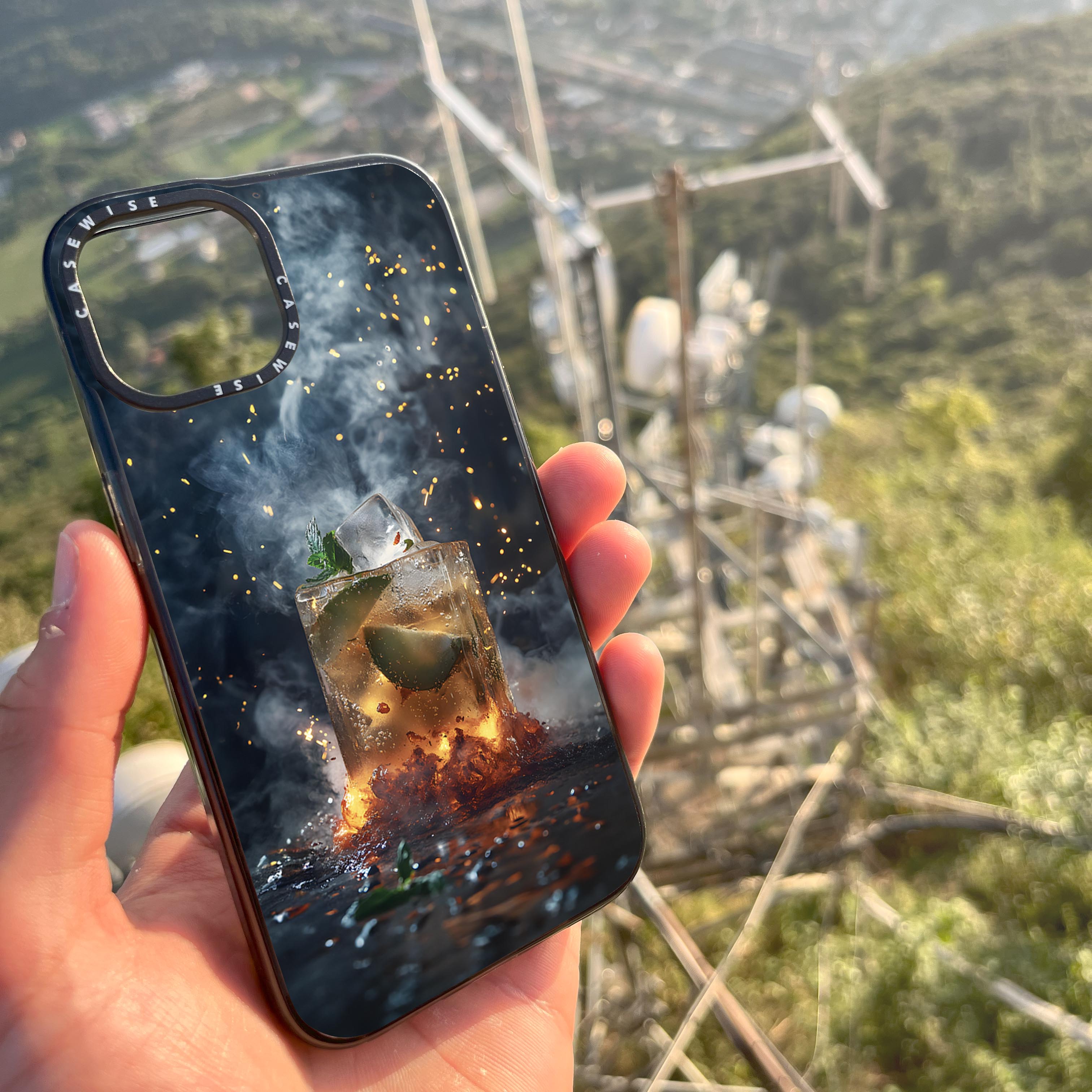 CASEWISE CASEWISE