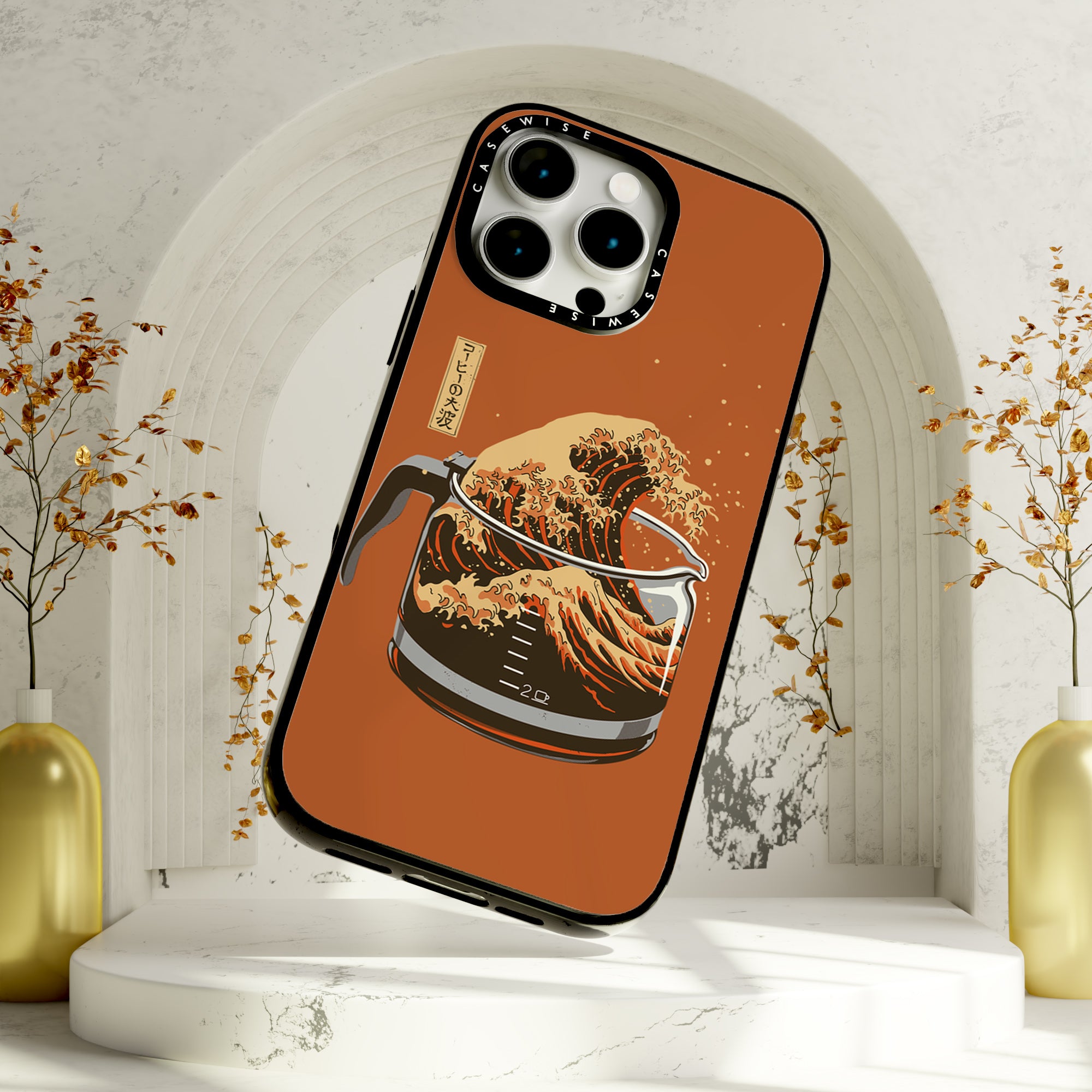 CASEWISE
CASEWISE
コーヒーの大波
2