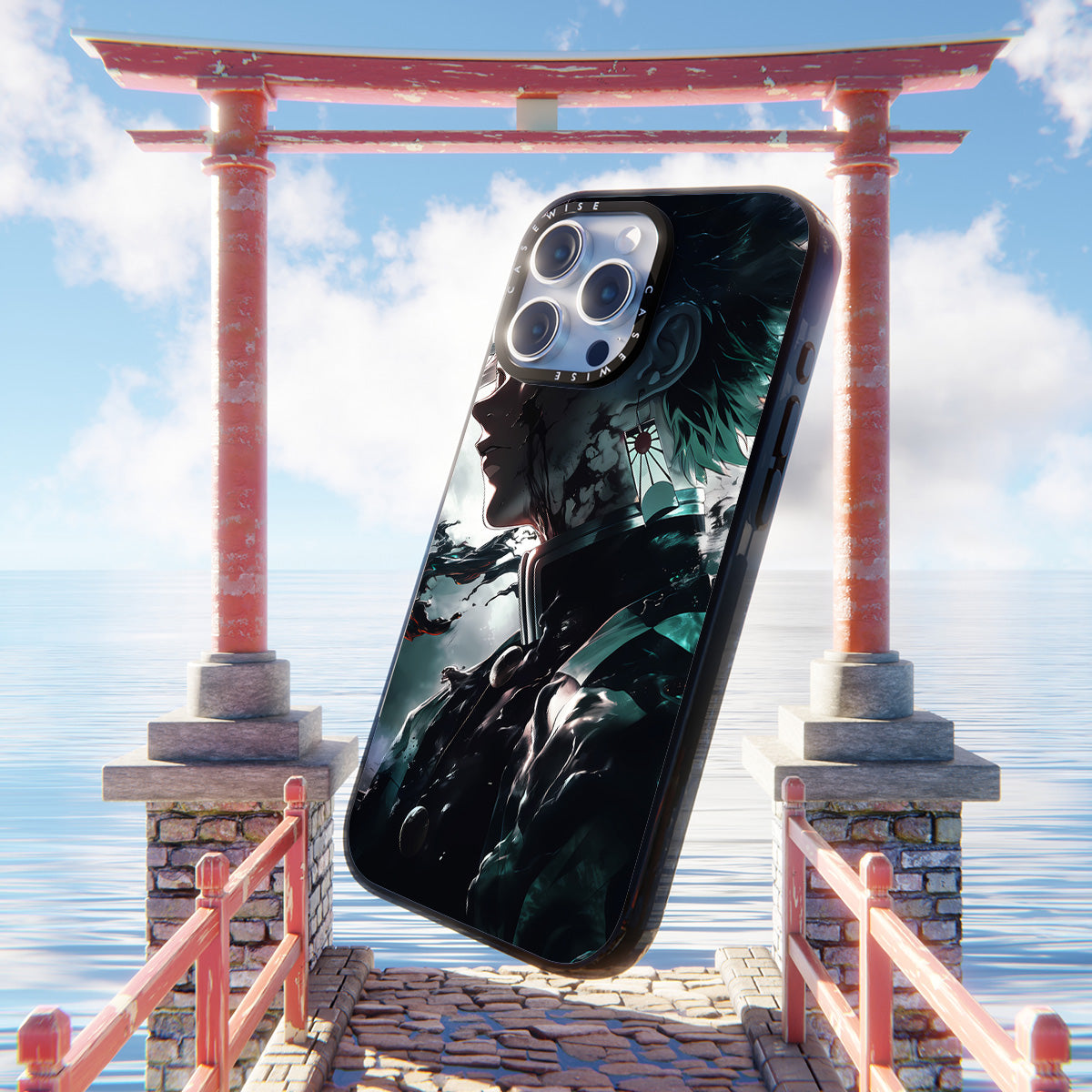 CASEWISE CASEWISE