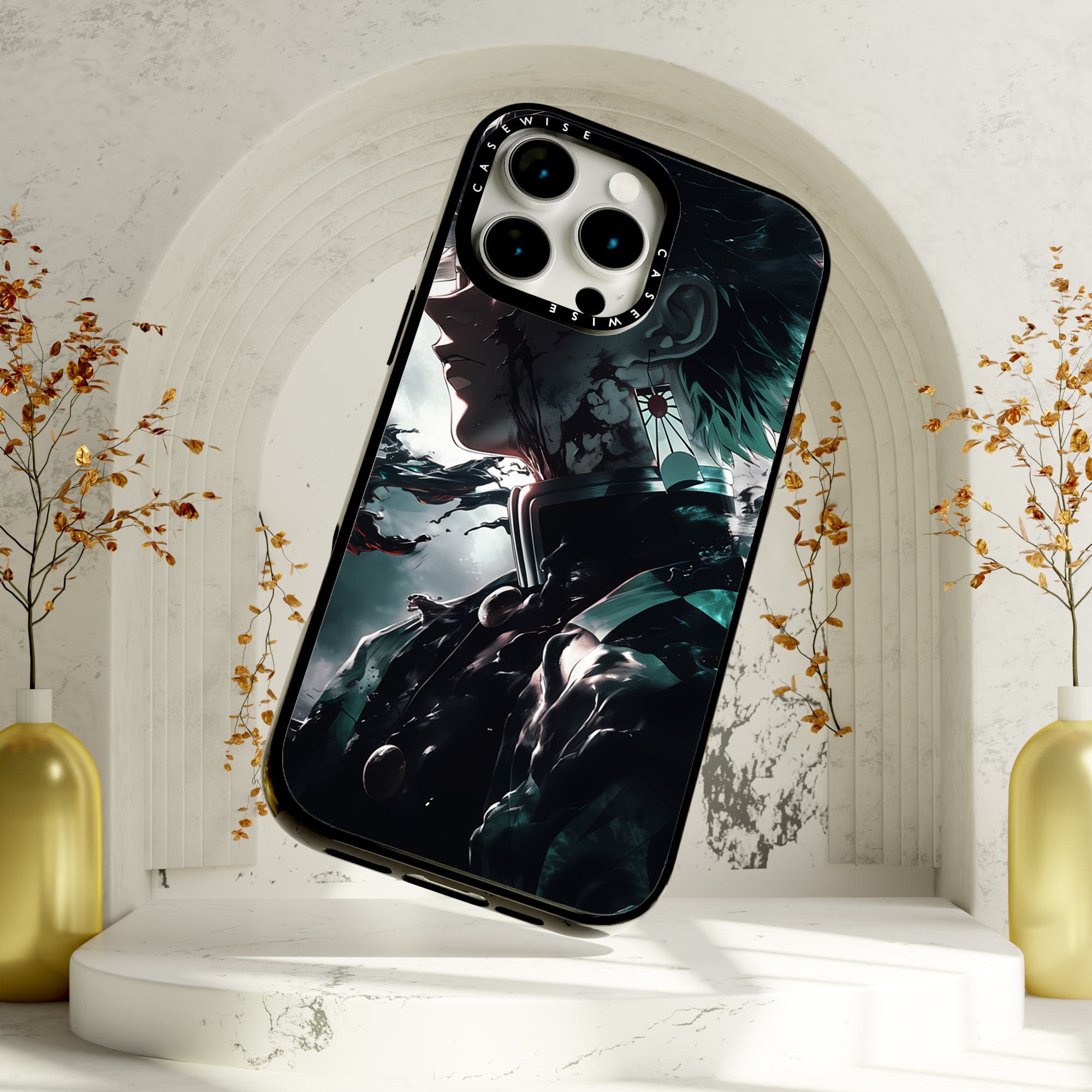 CASEWISE
CASEWISE