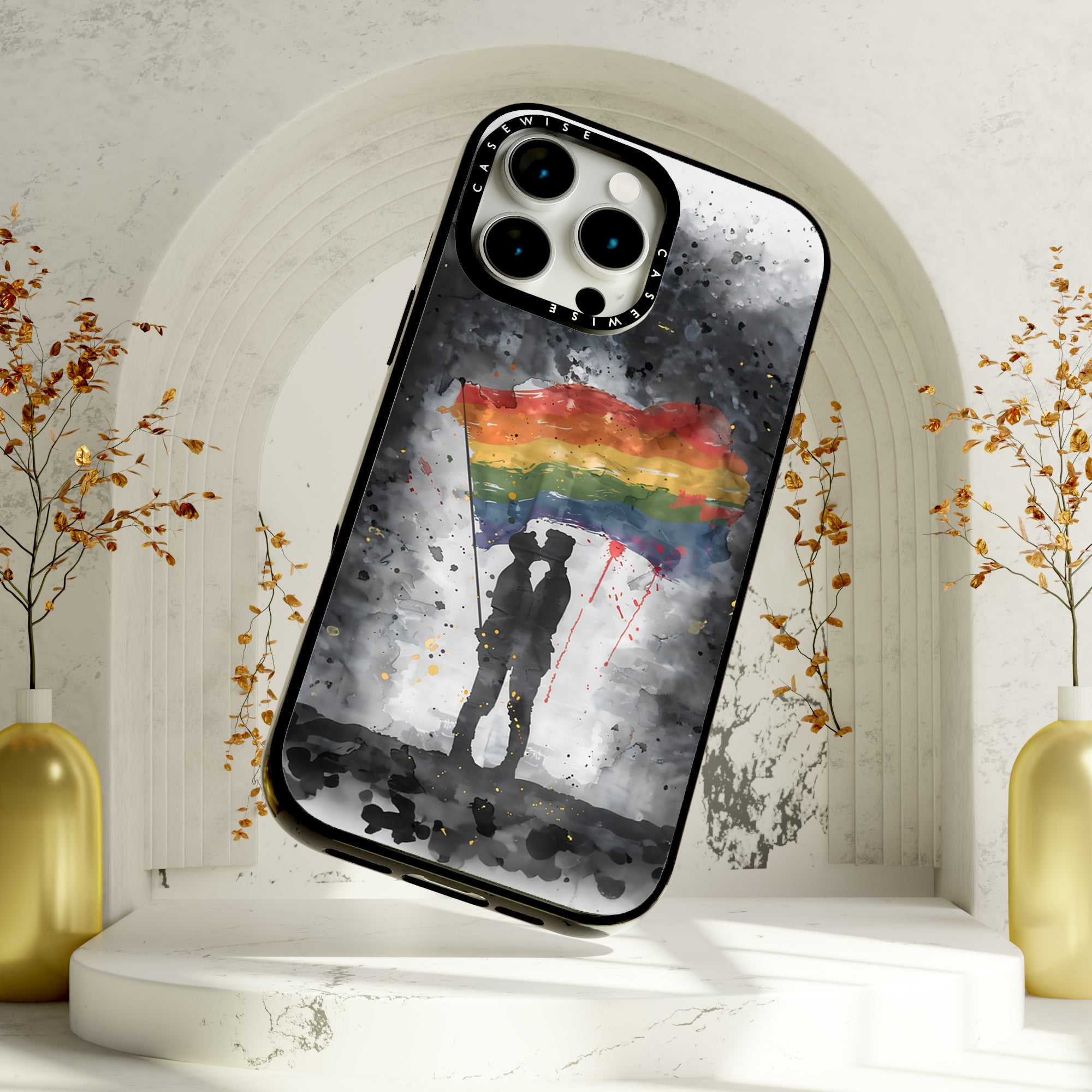 CASEWISE CASEWISE