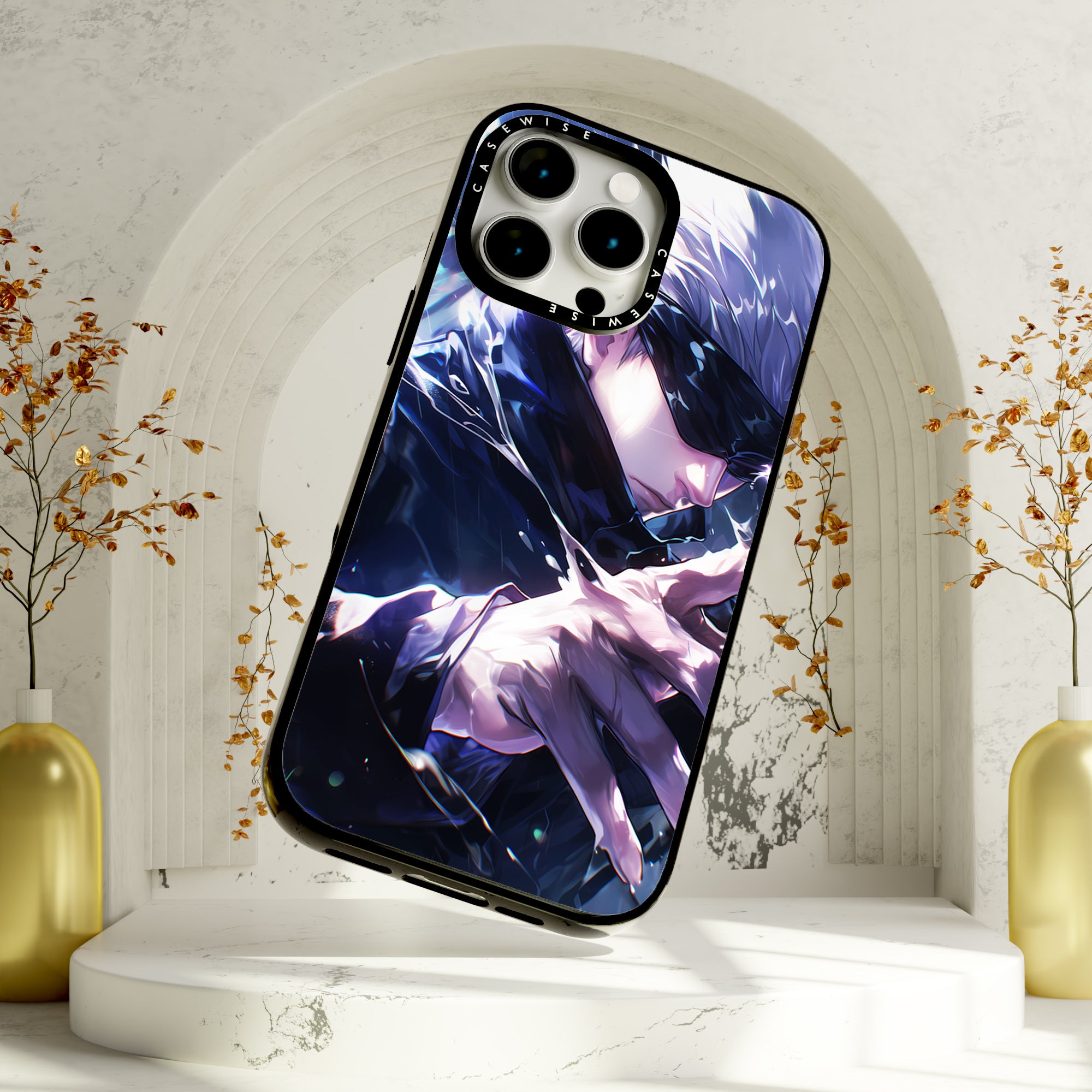 CASEWISE
CASEWISE