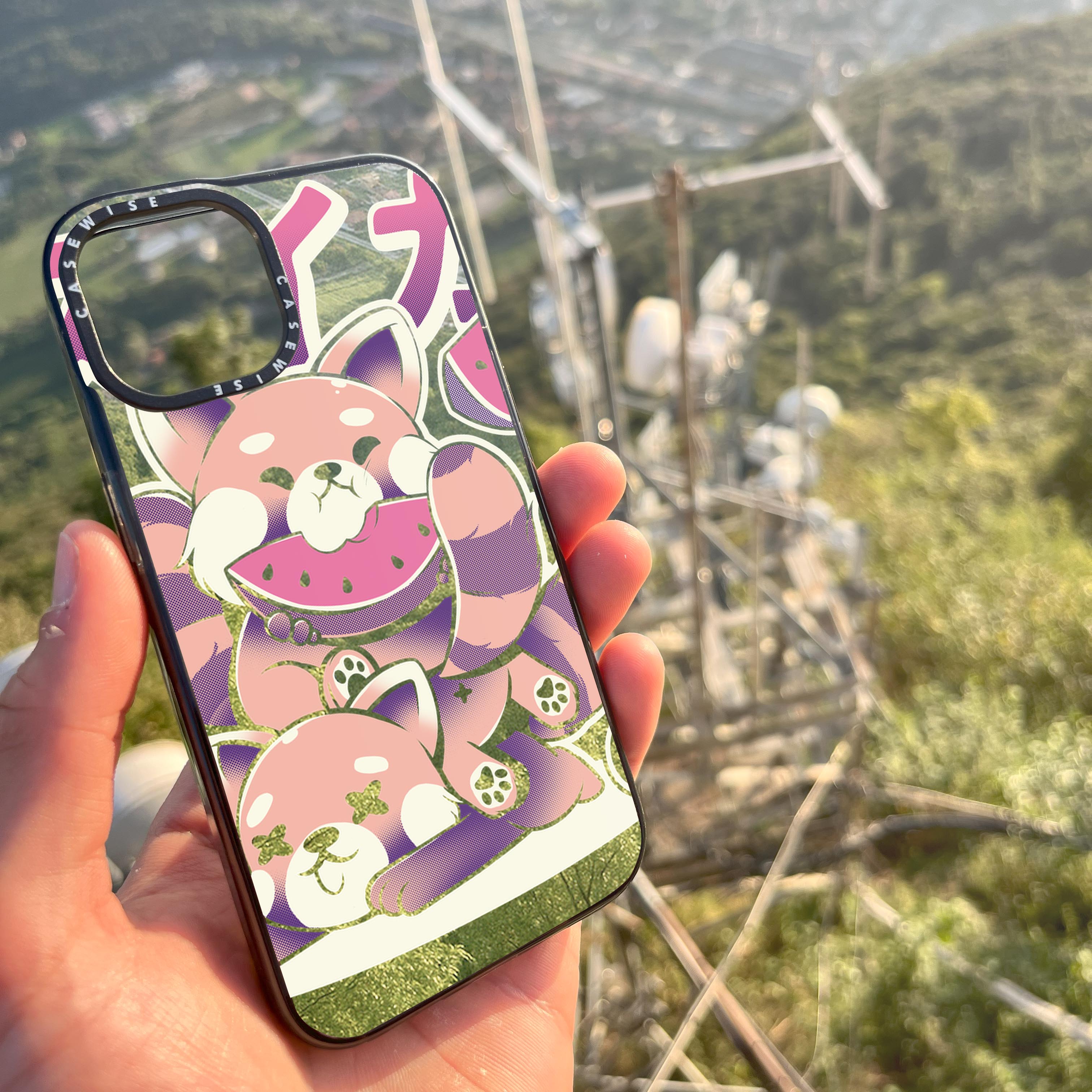 CASEWISE CASEWISE