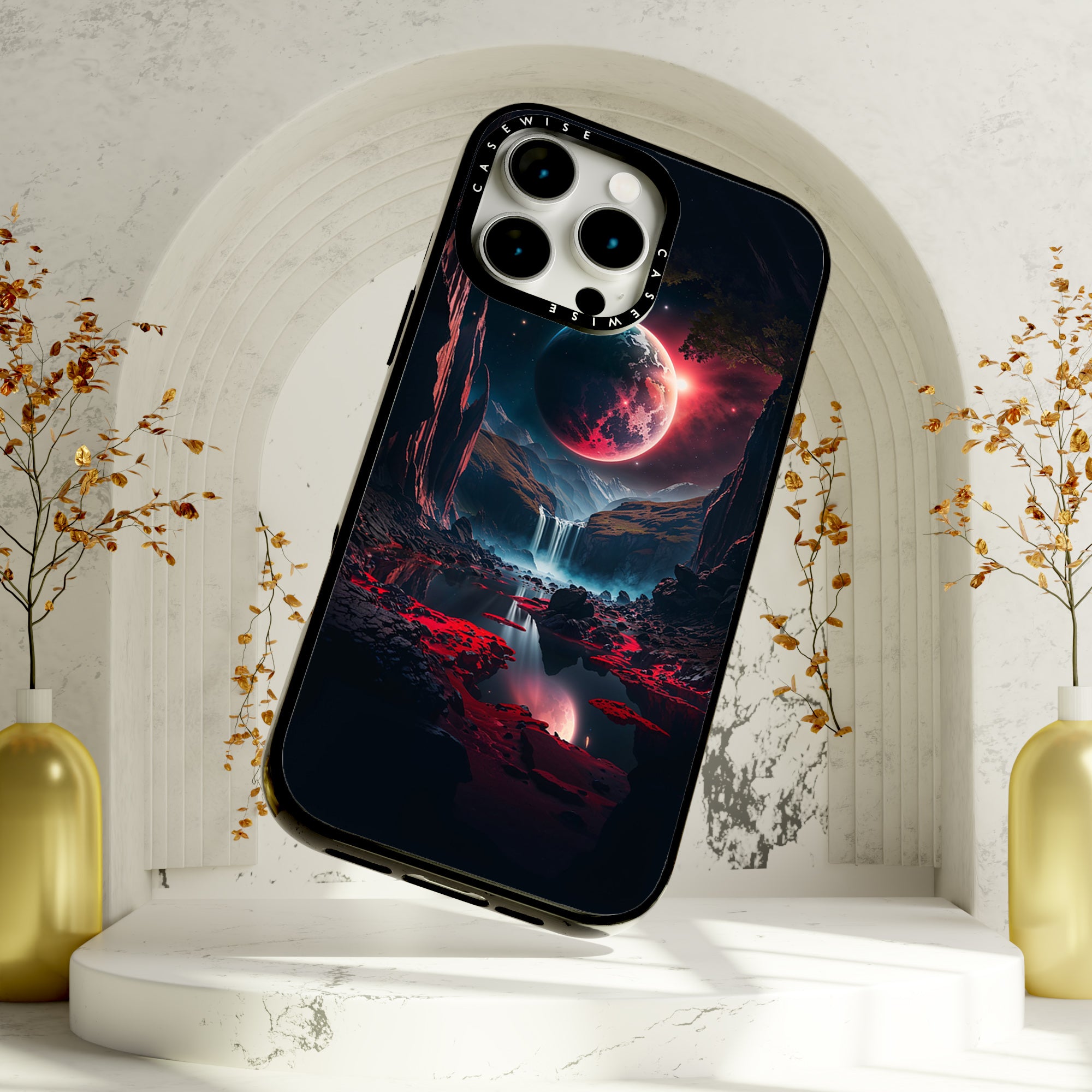 CASEWISE
CASEWISE