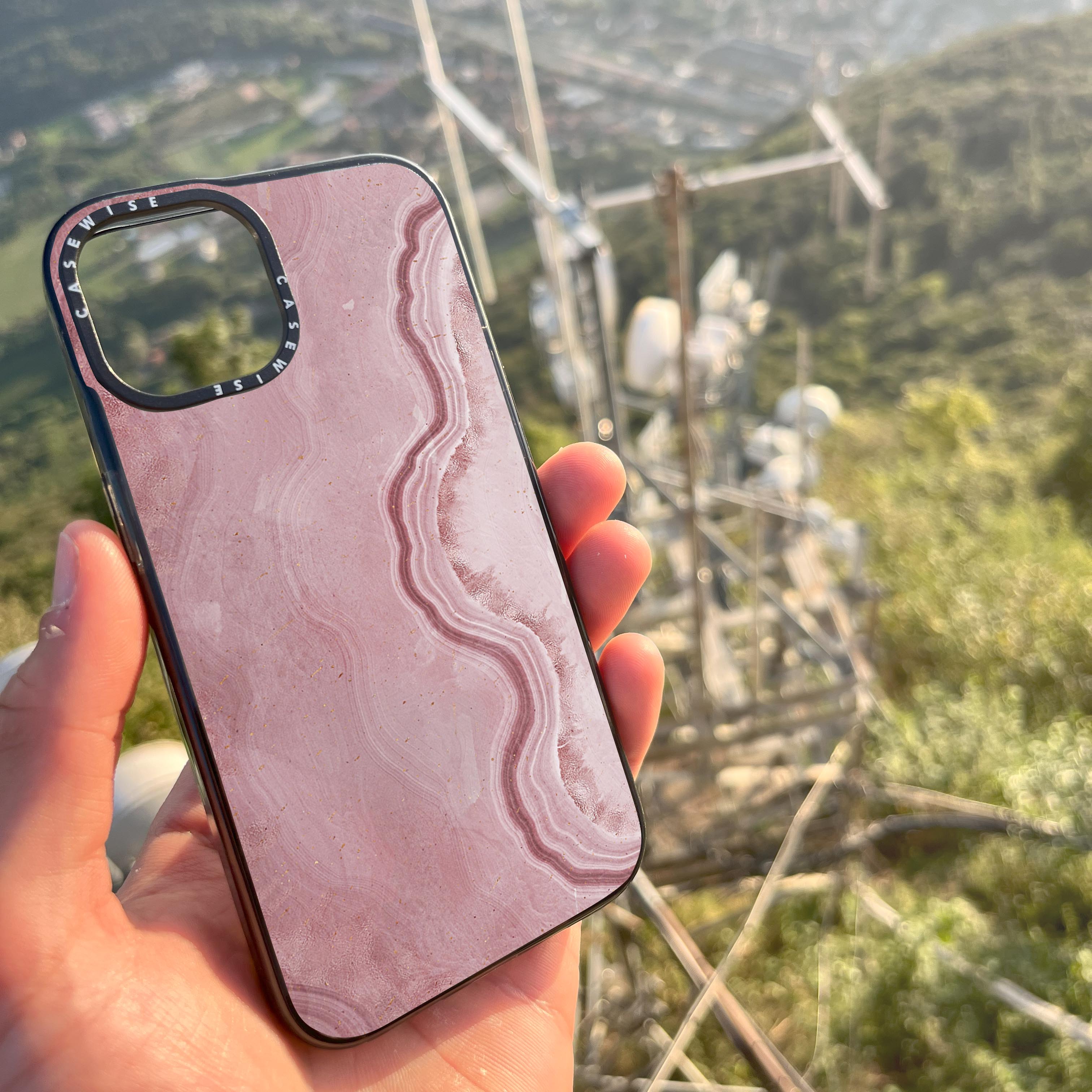 CASEWISE CASEWISE