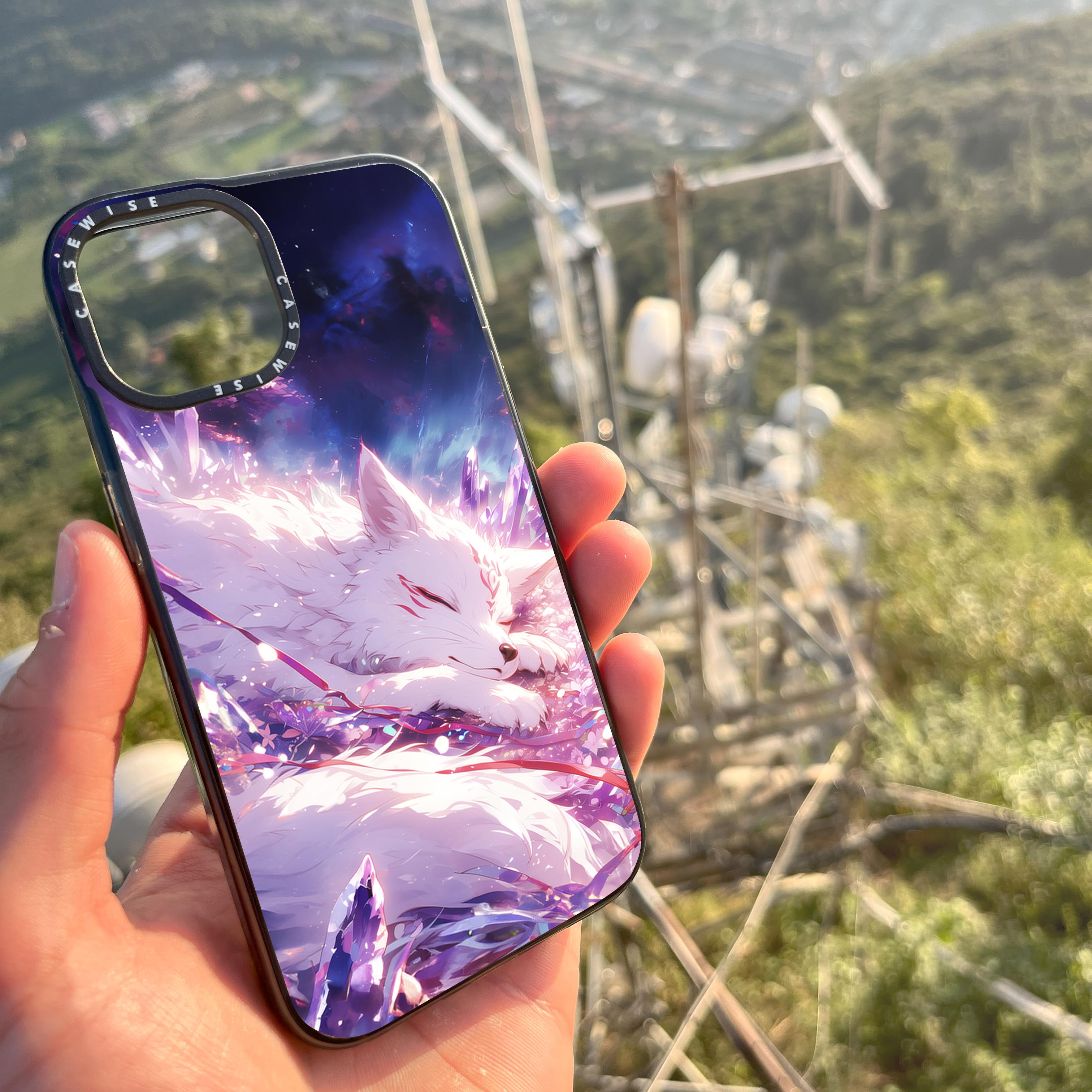 CASEWISE CASEWISE