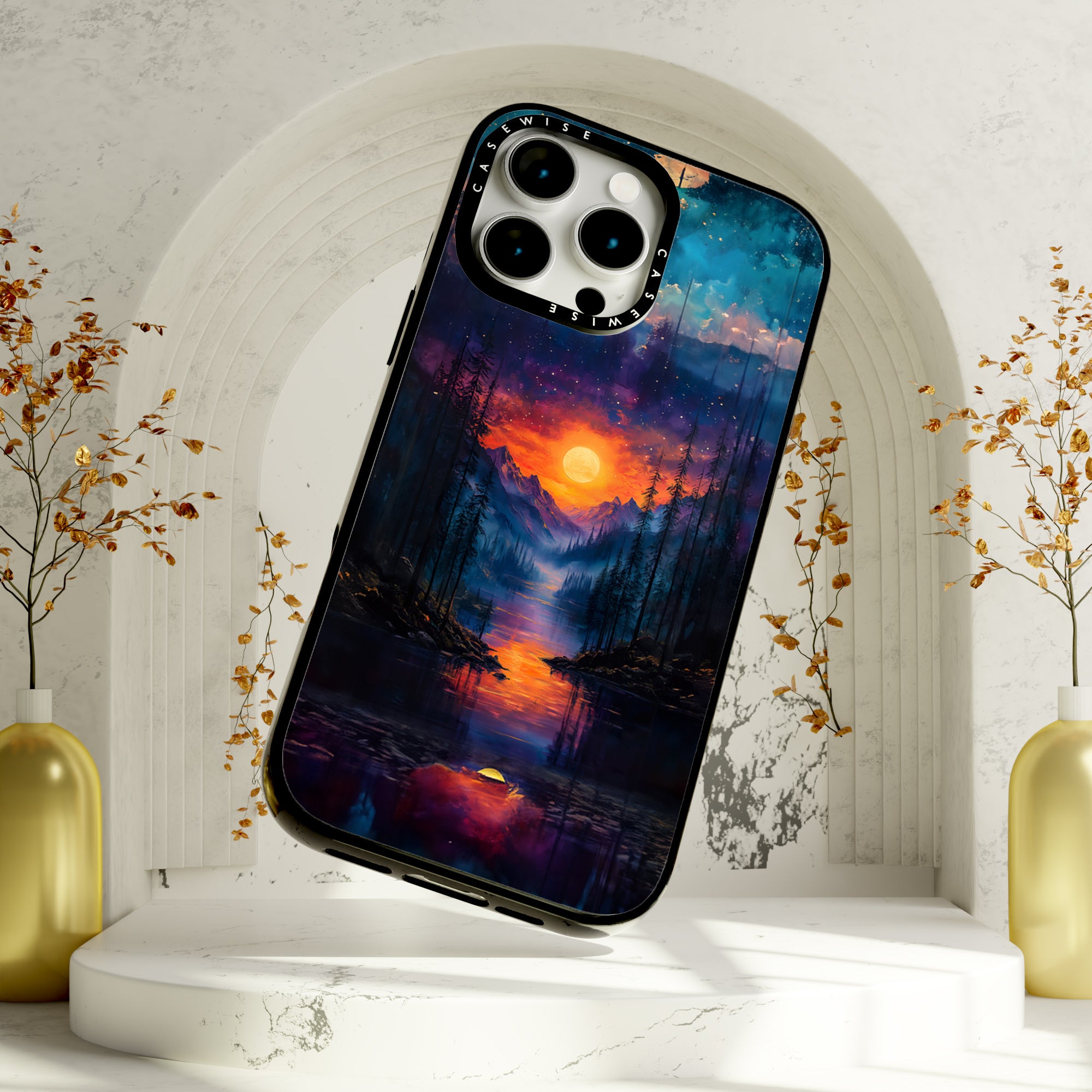 CASEWISE CASEWISE