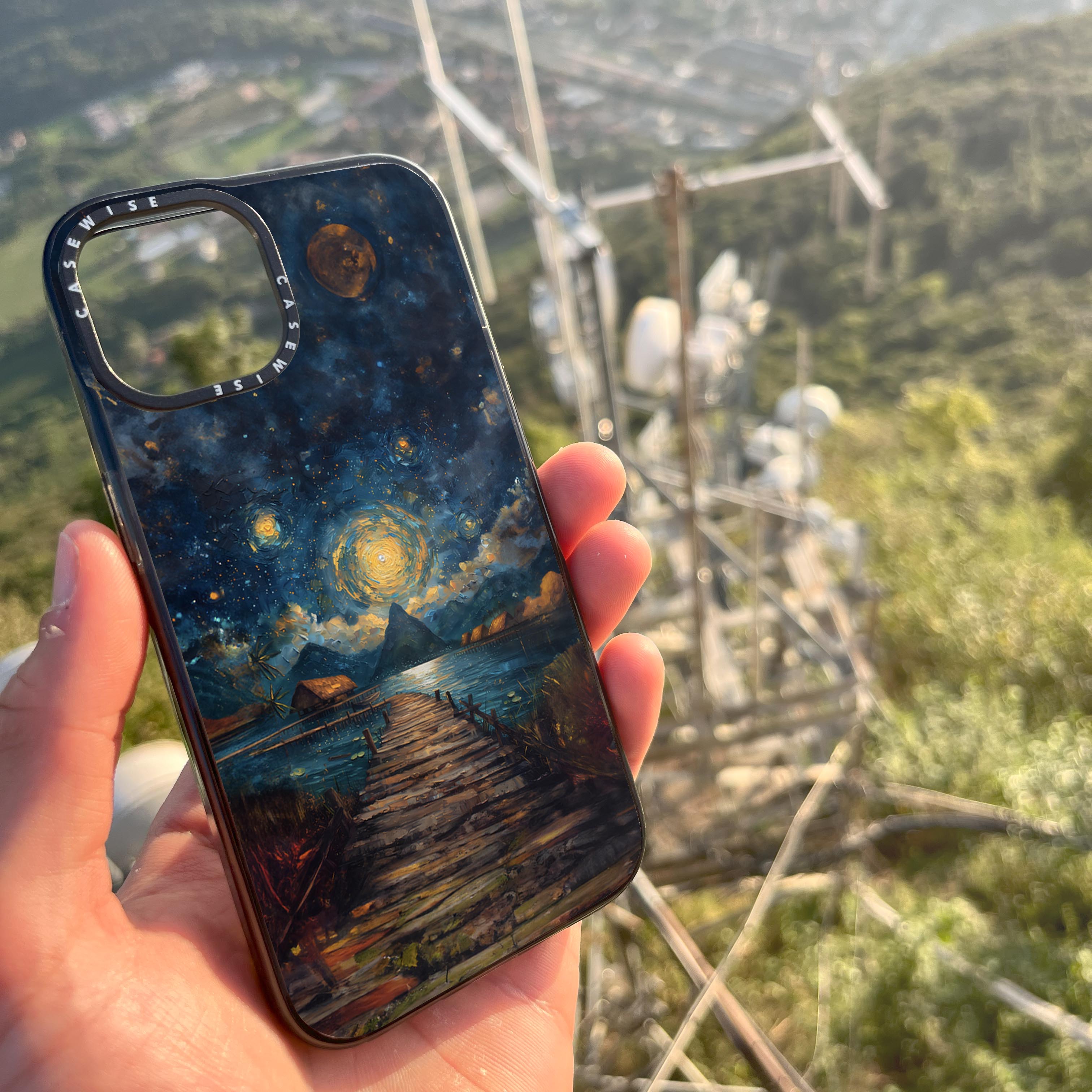 CASEWISE CASEWISE