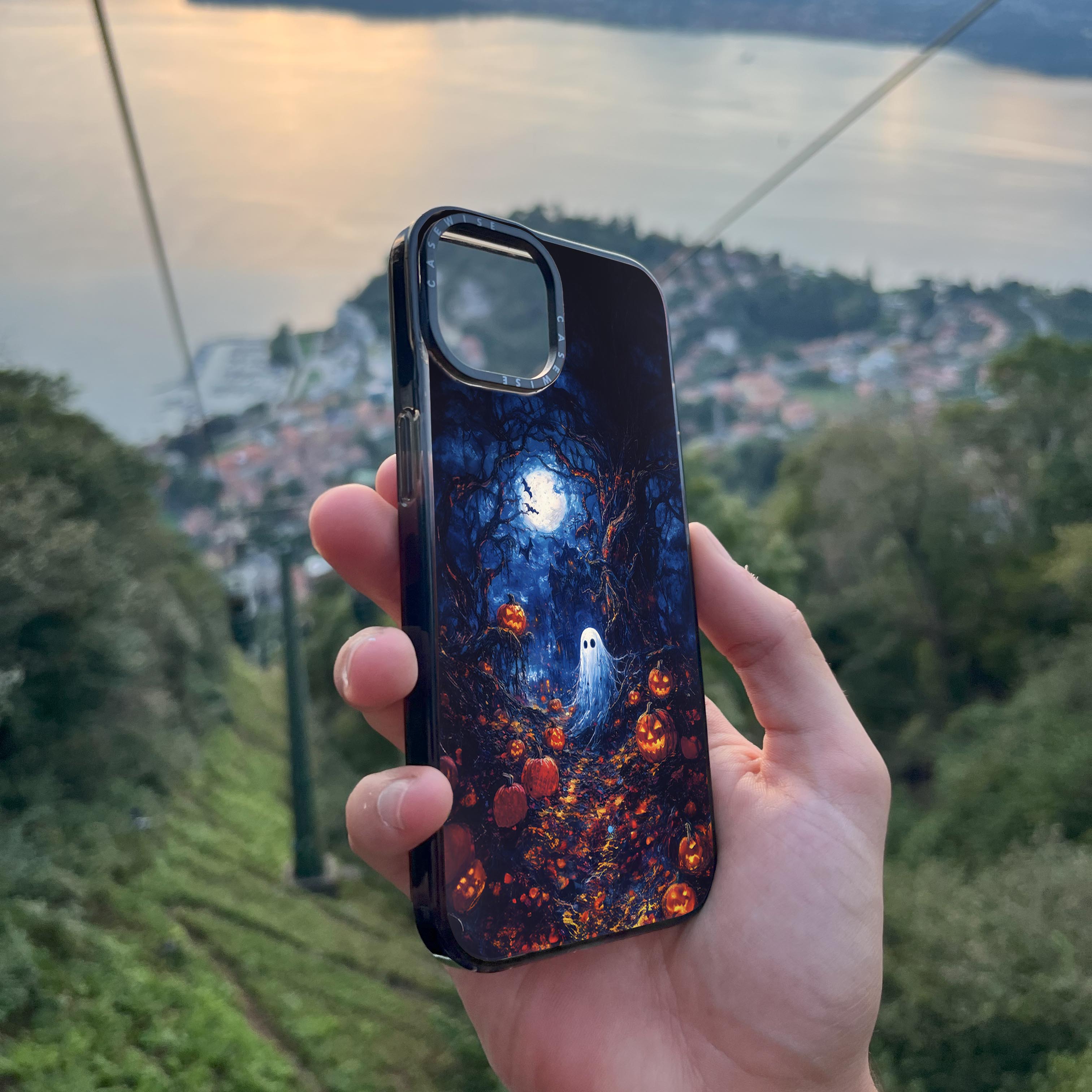 CASEWISE CASEWISE