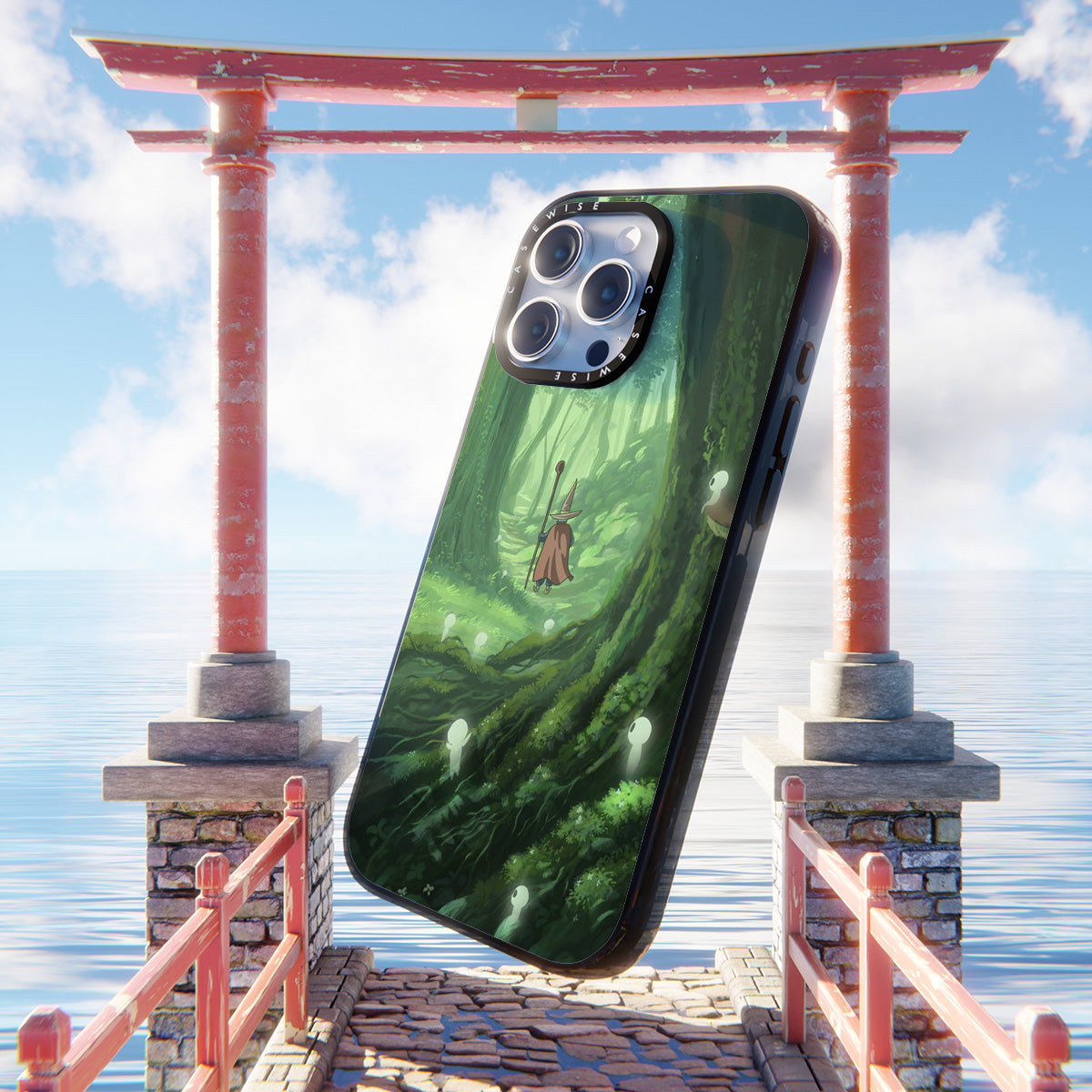 CASEWISE CASEWISE