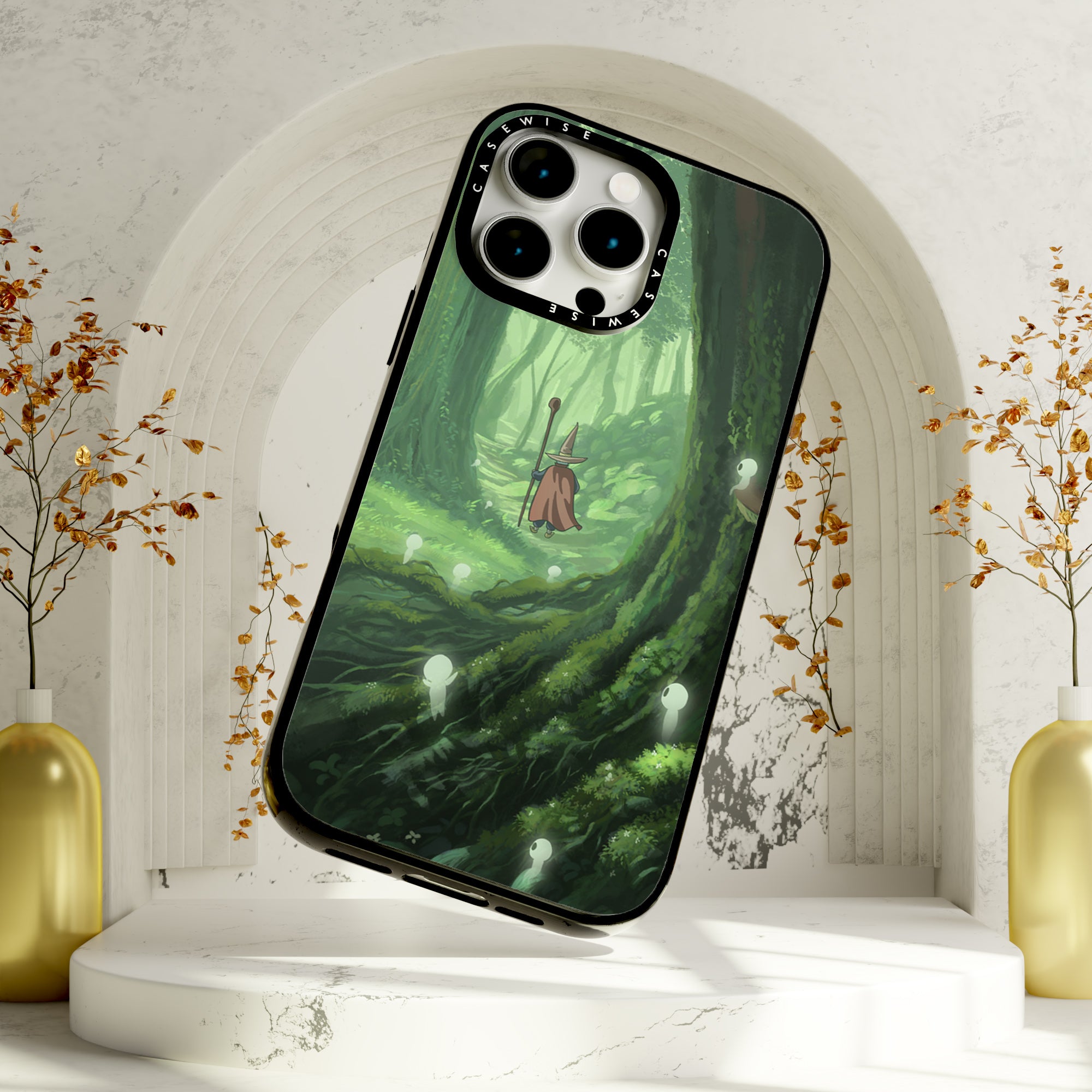 CASEWISE
CASEWISE