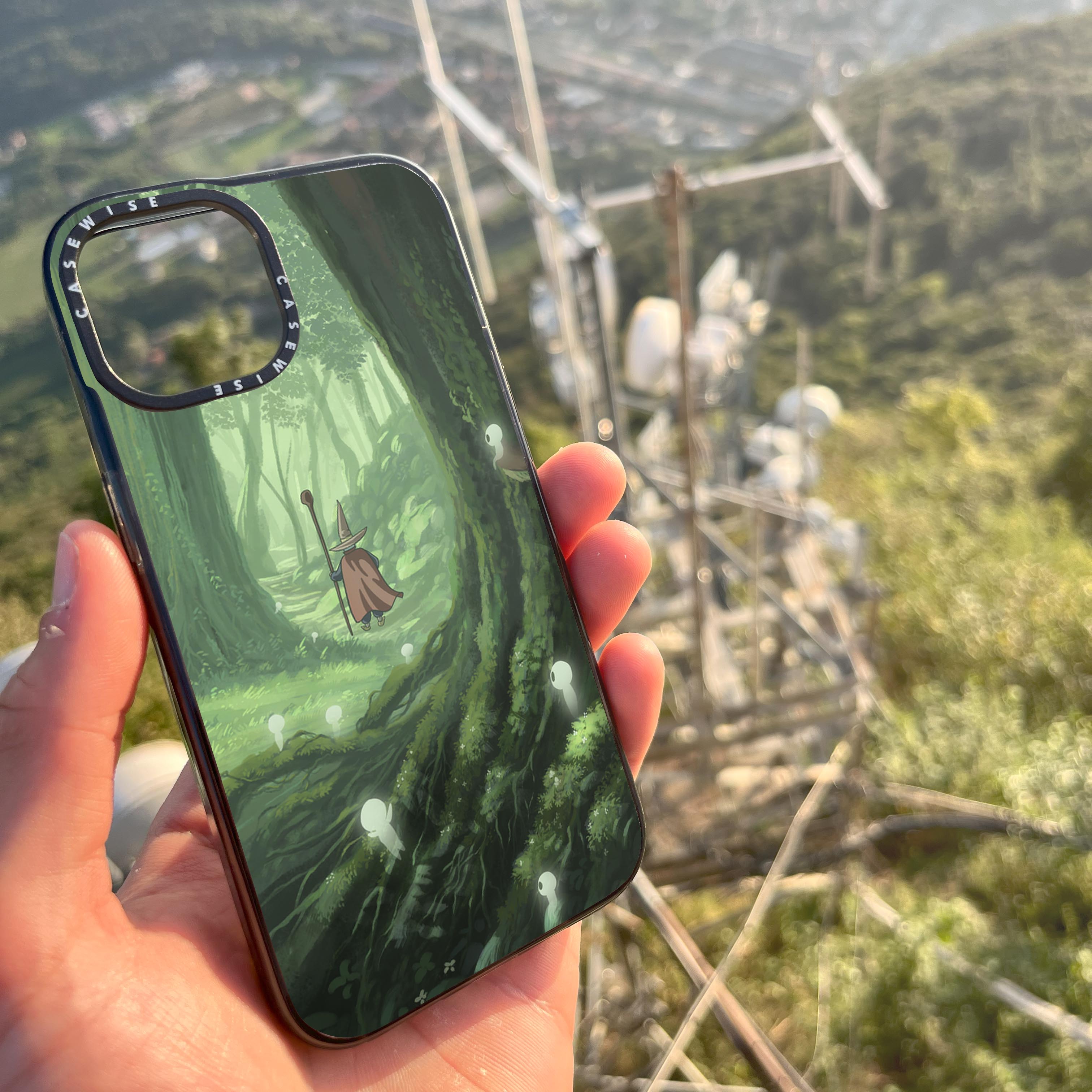 CASEWISE CASEWISE