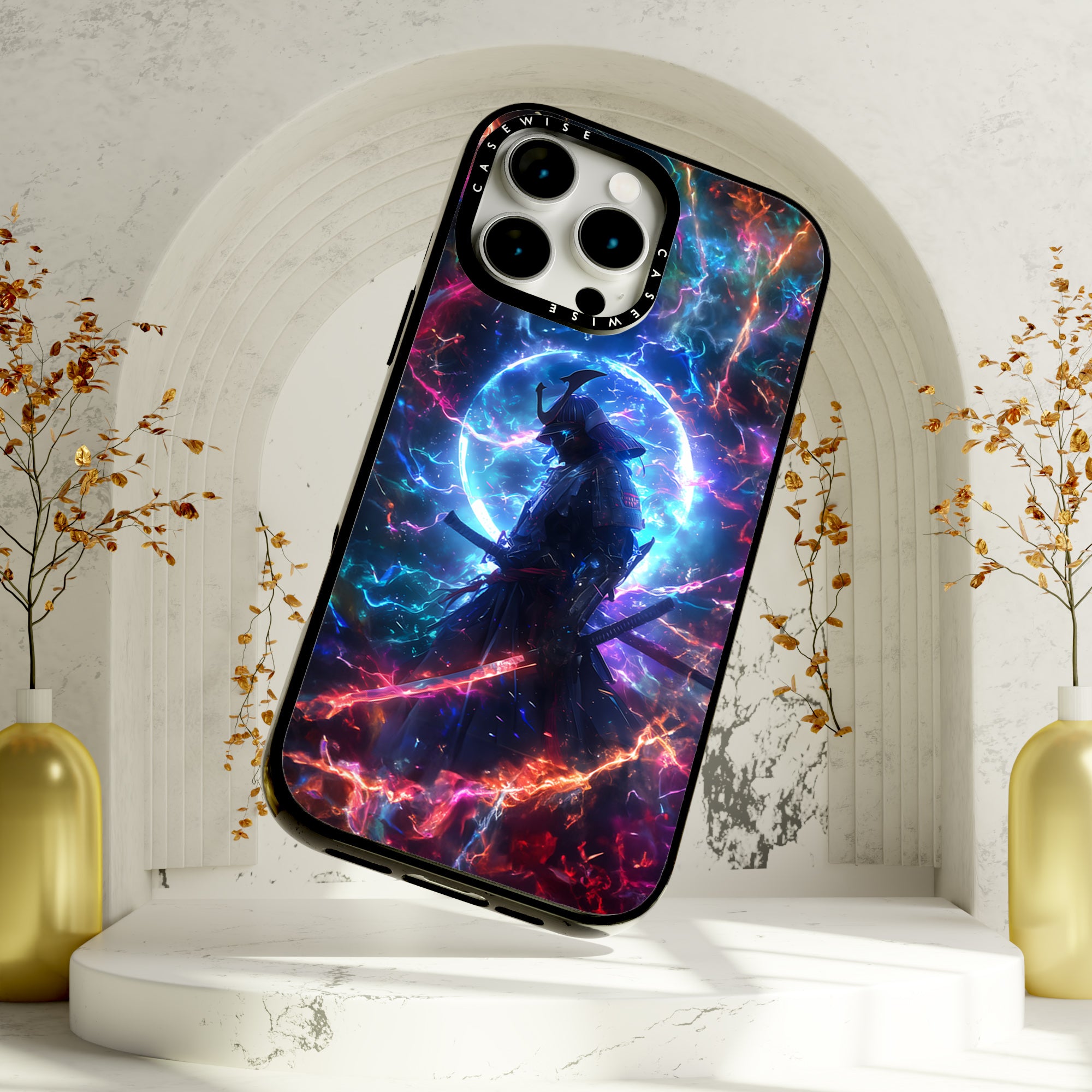 CASEWISE CASEWISE