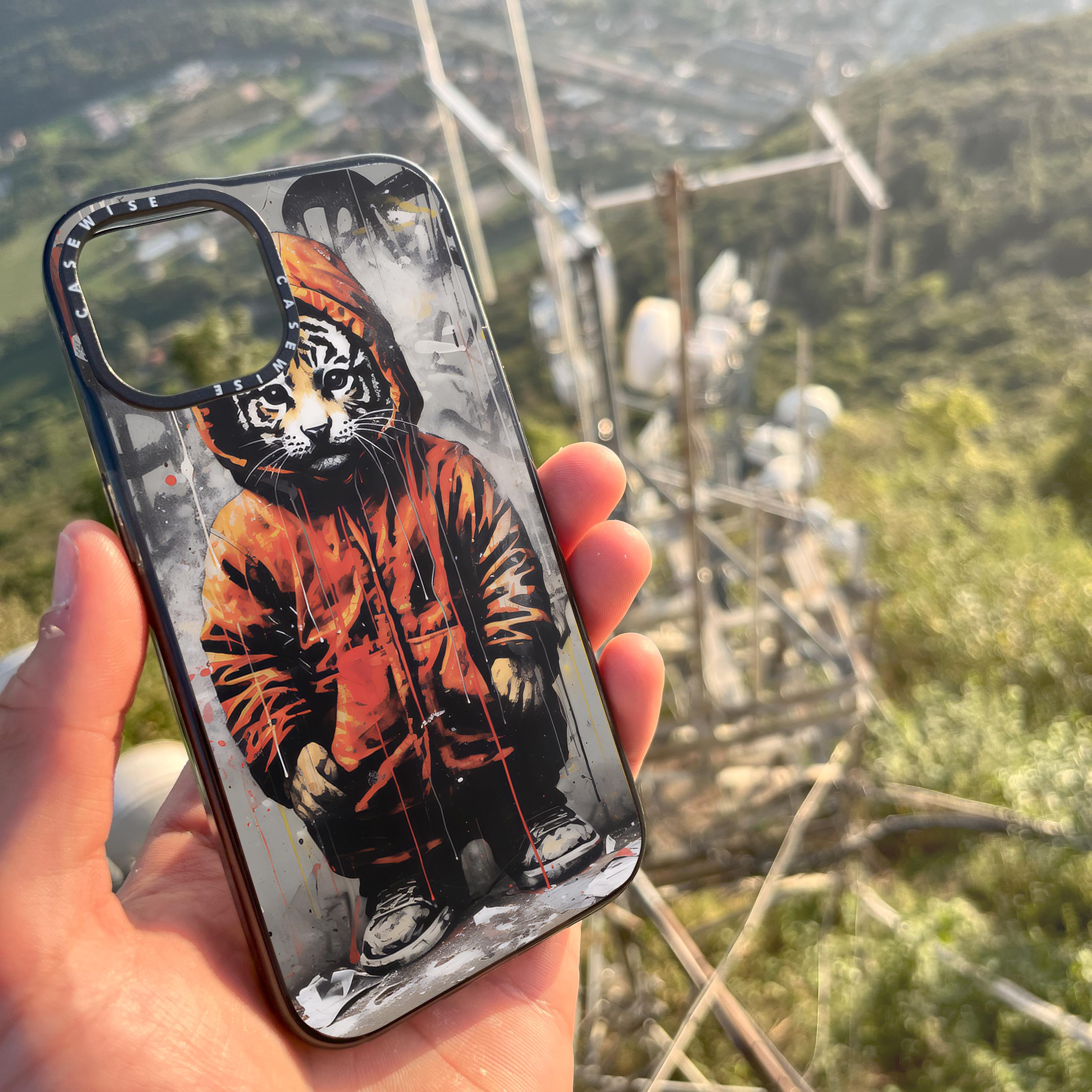 CASEWISE CASEWISE