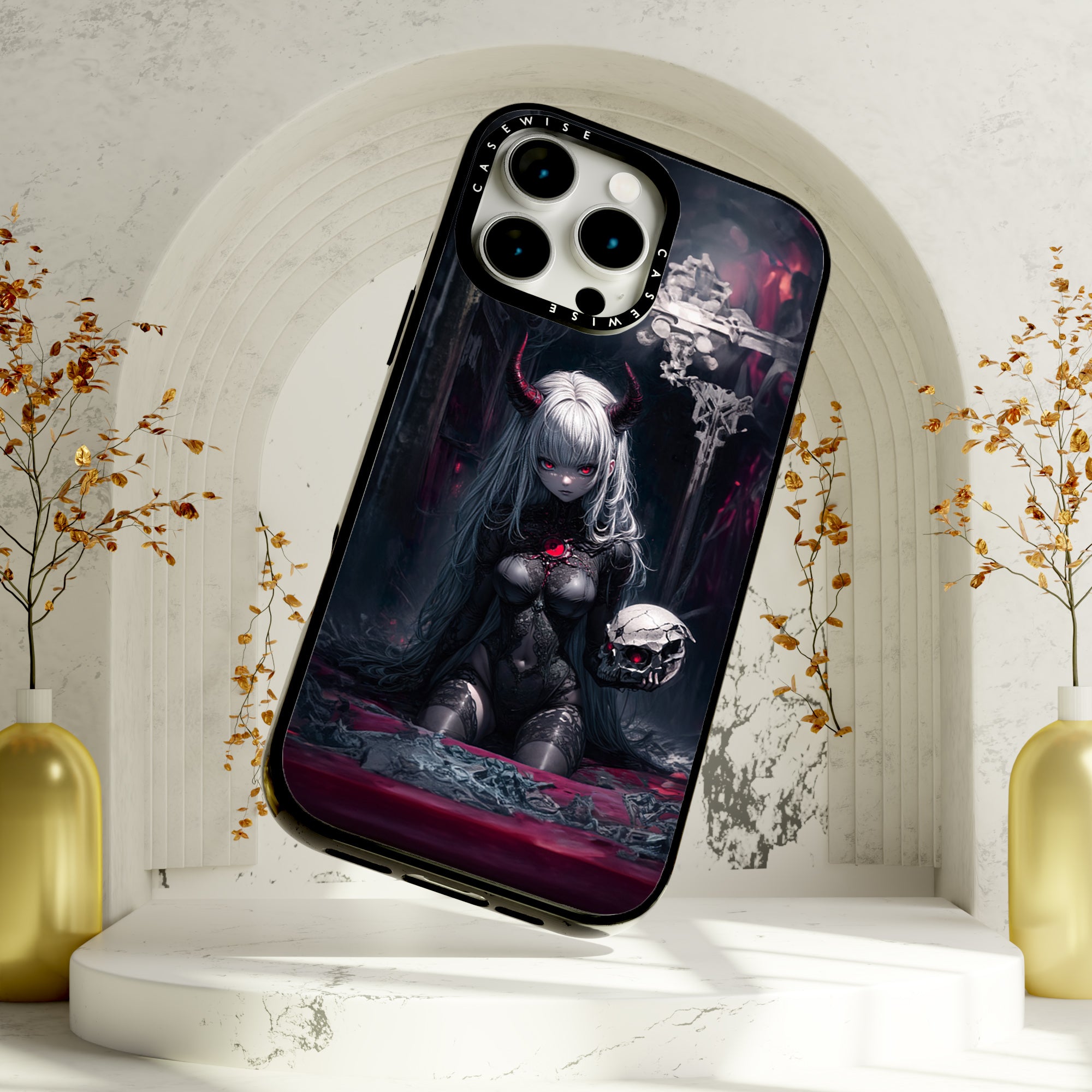 CASEWISE
CASEWISE