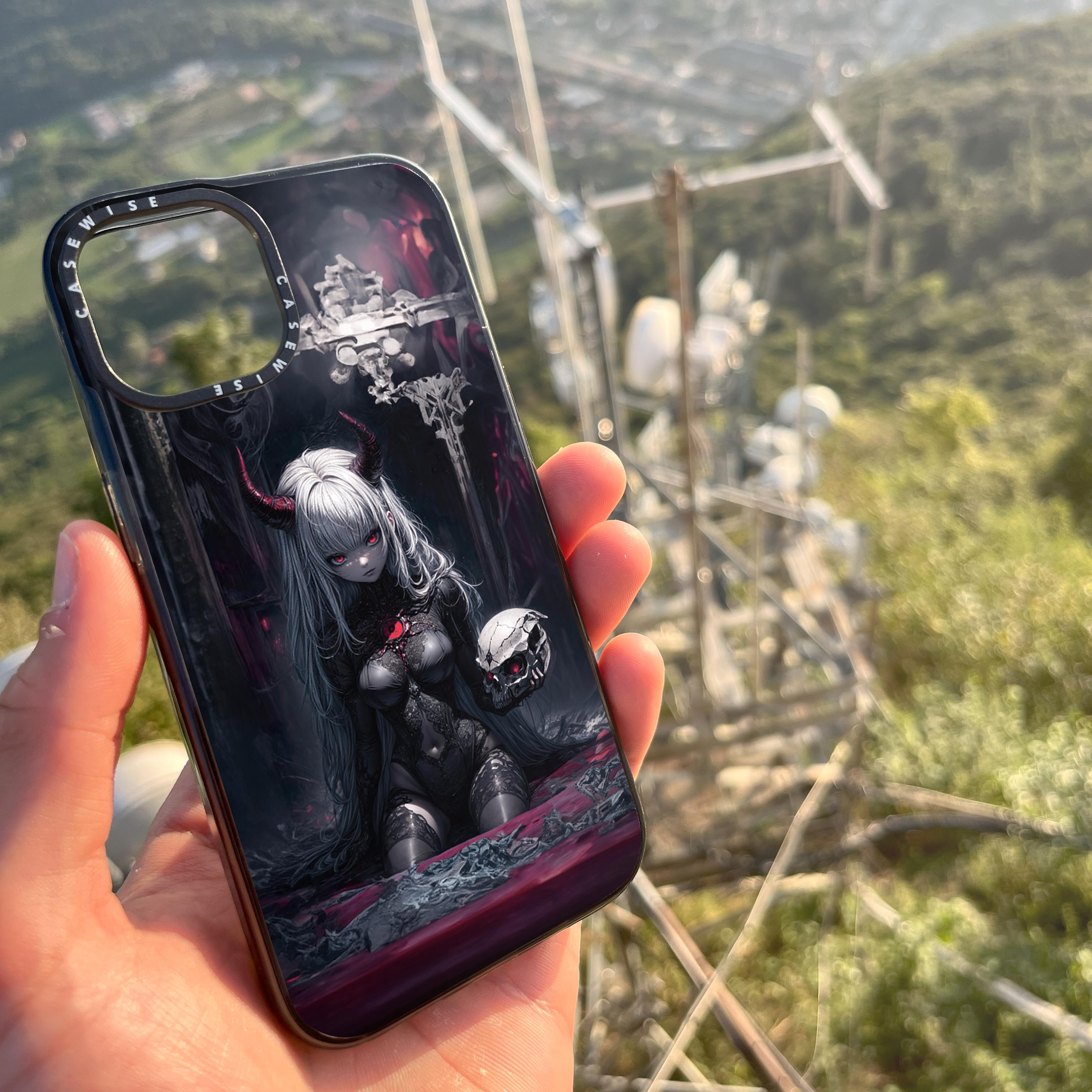 CASEWISE CASEWISE