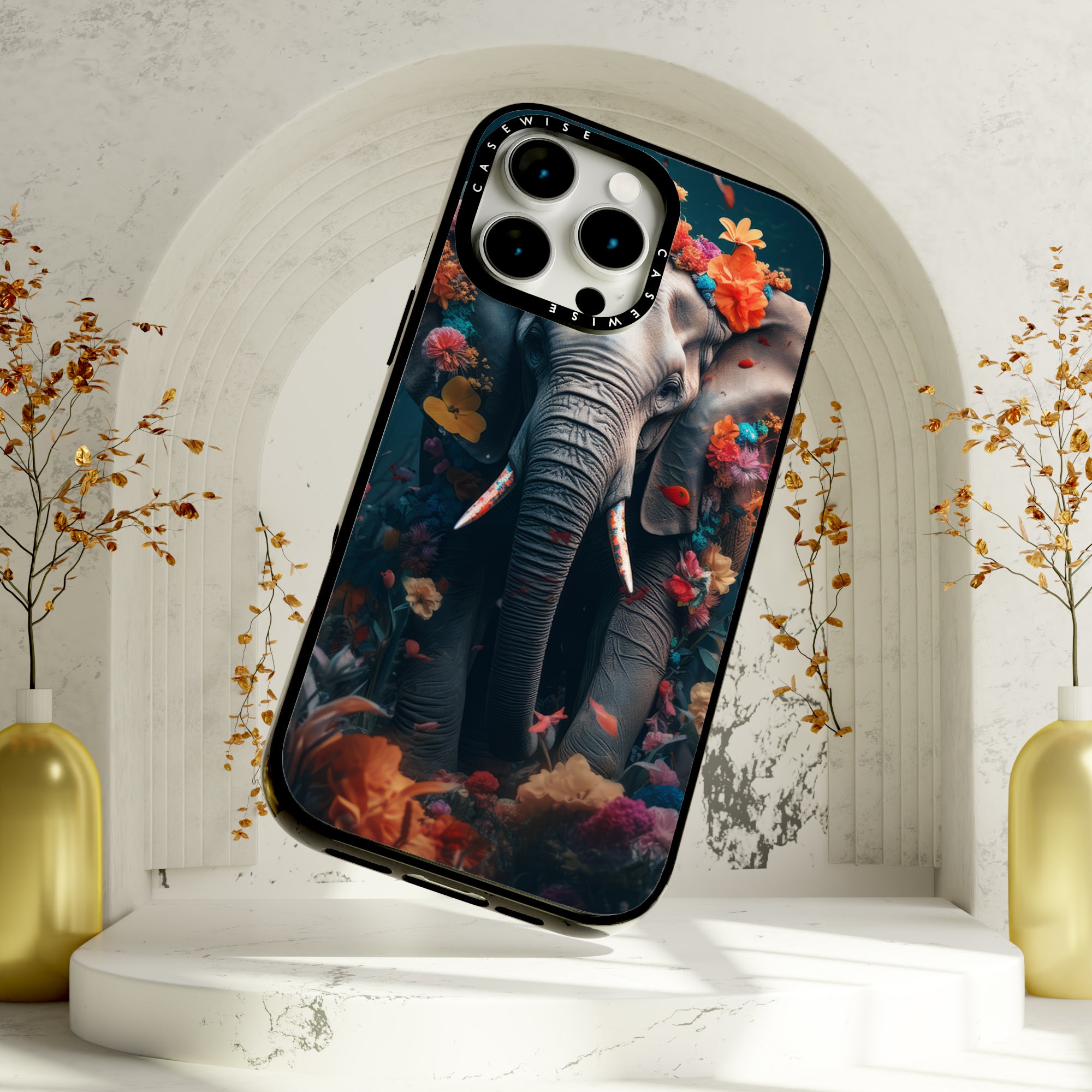 CASEWISE CASEWISE