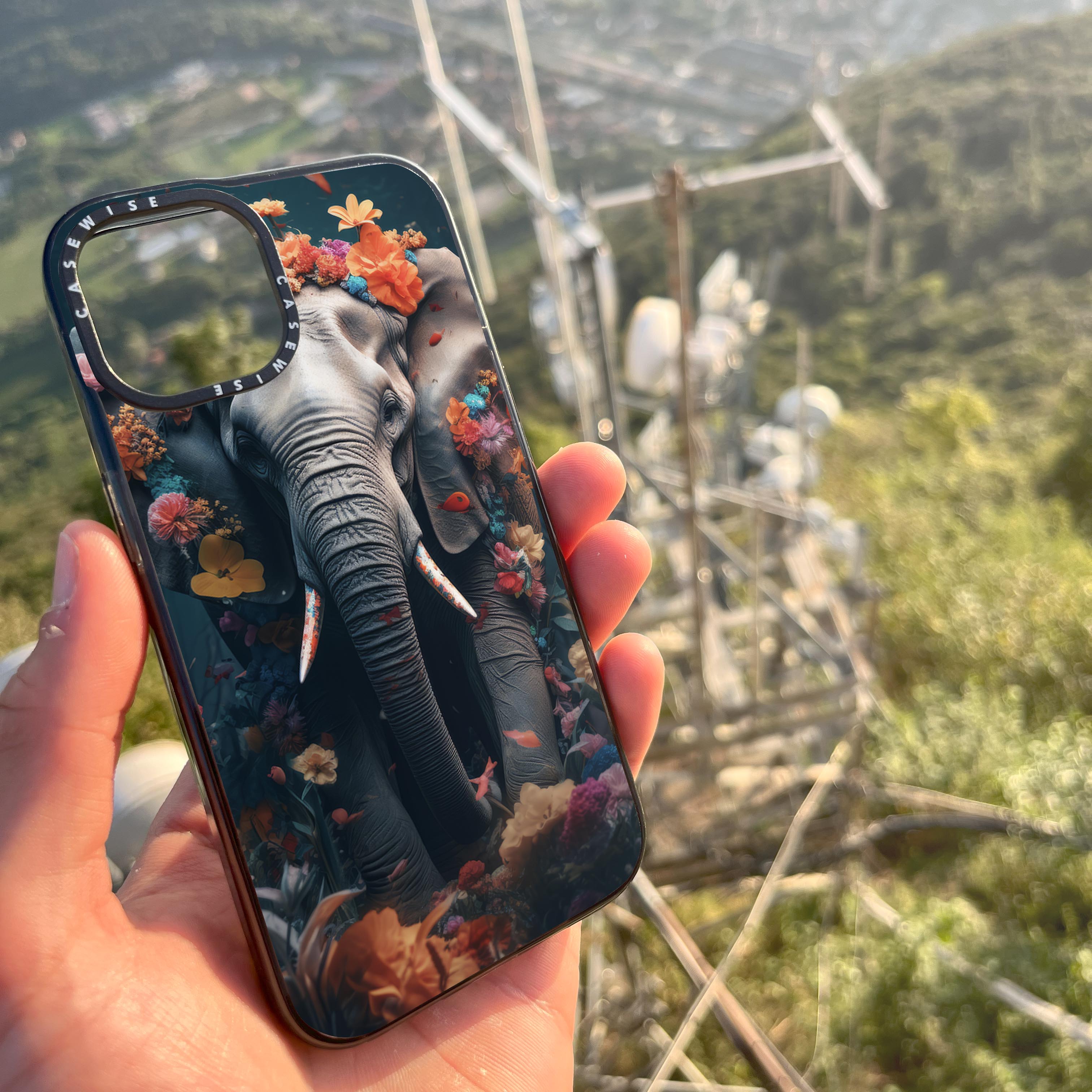 CASEWISE CASEWISE