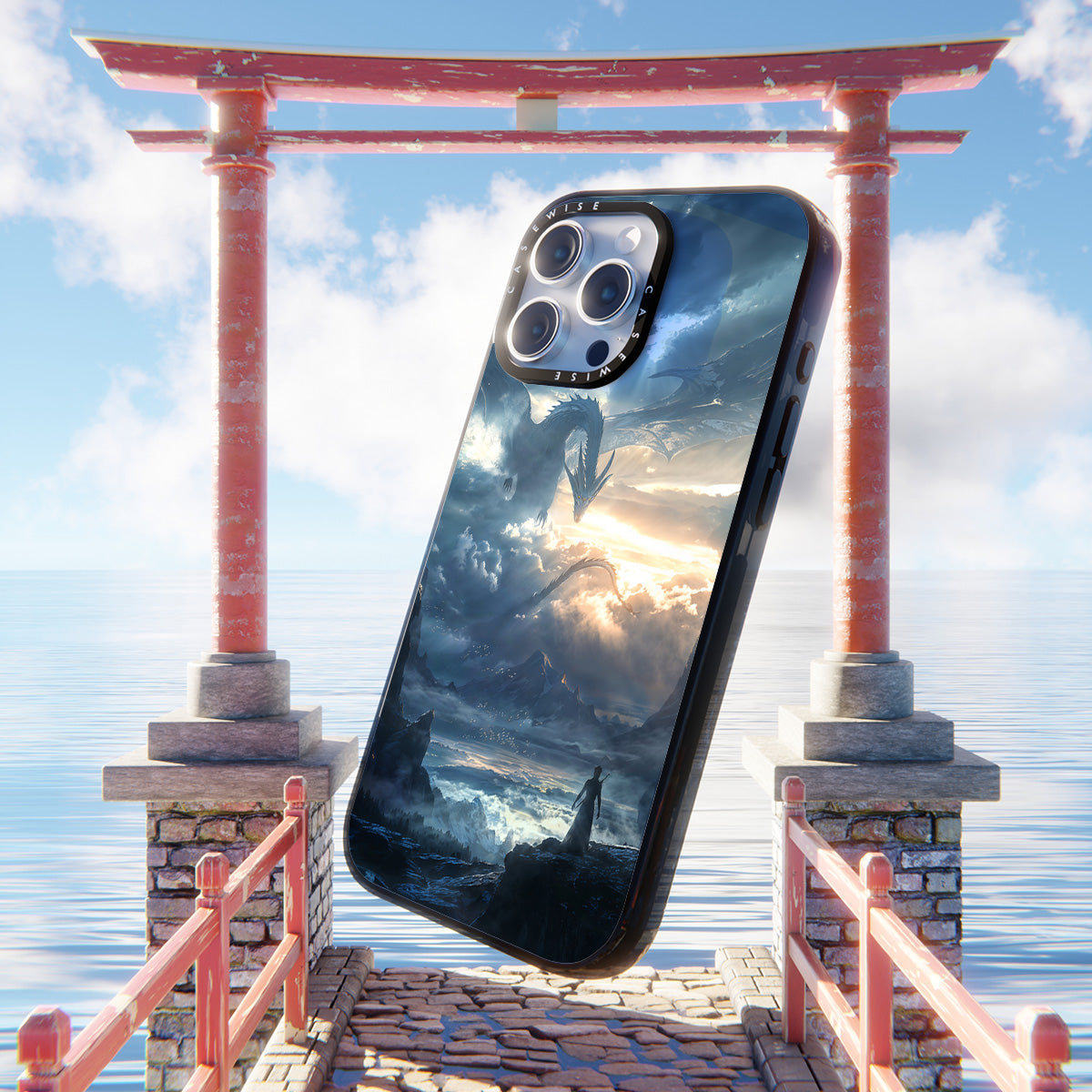 CASEWISE CASEWISE