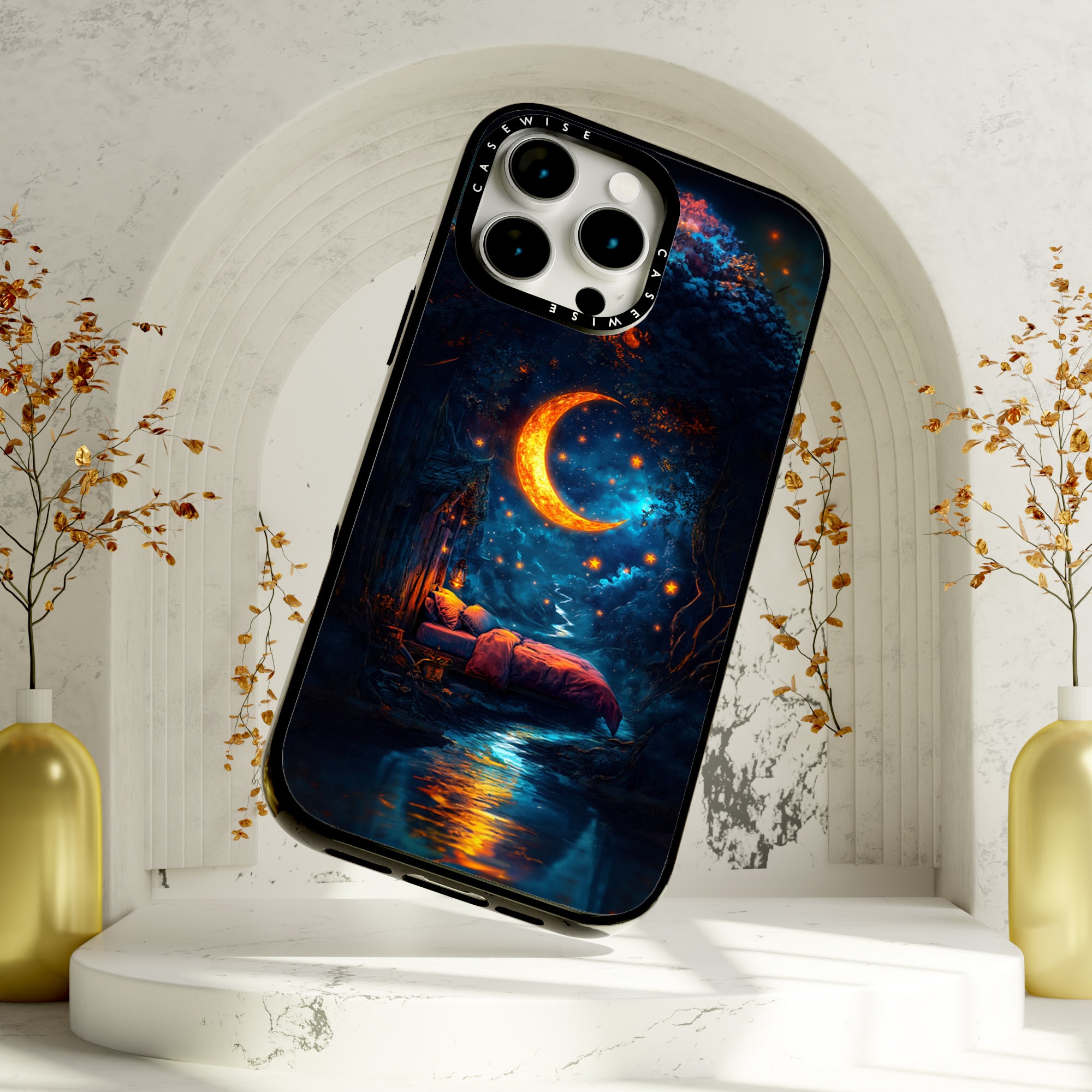 CASEWISE CASEWISE