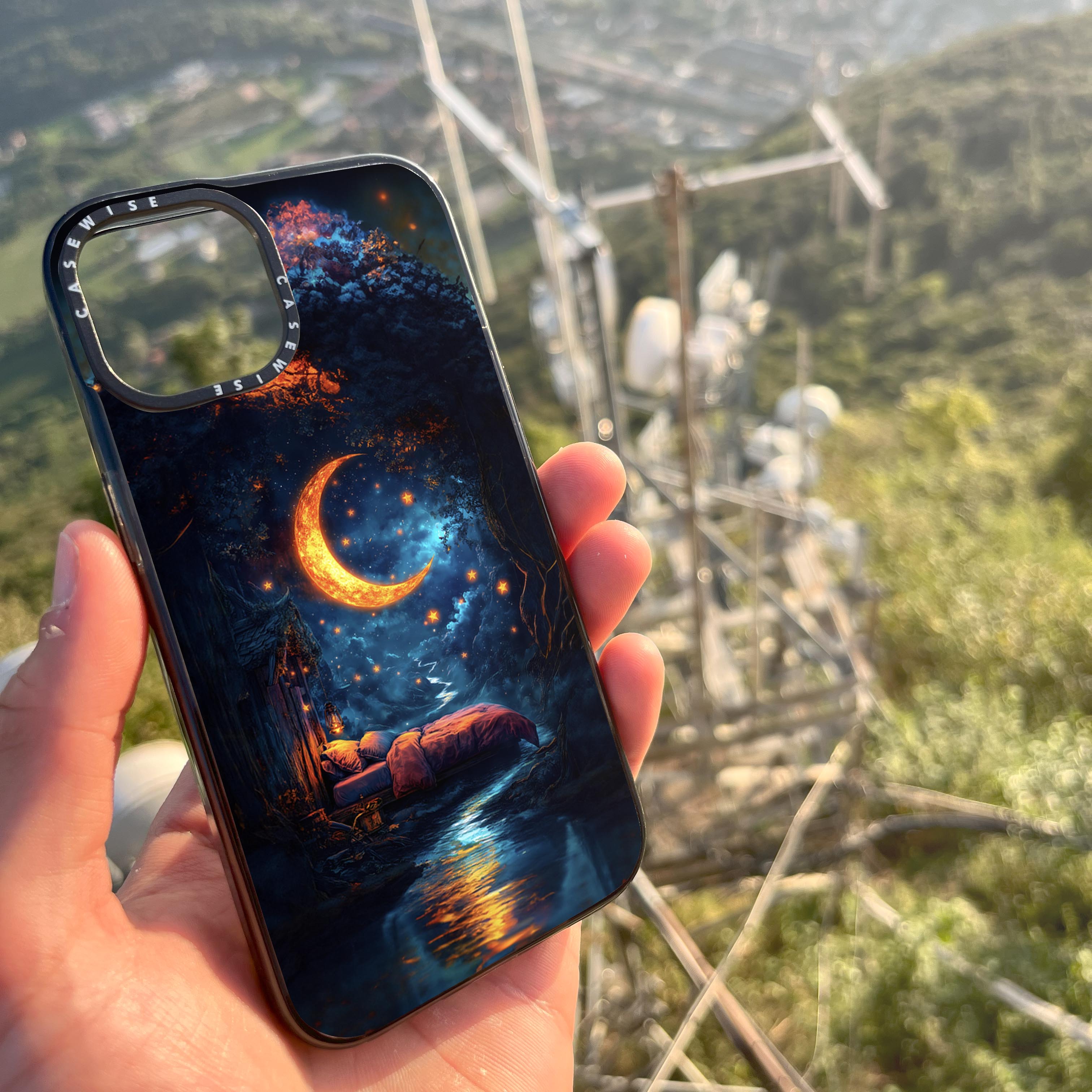 CASEWISE CASEWISE