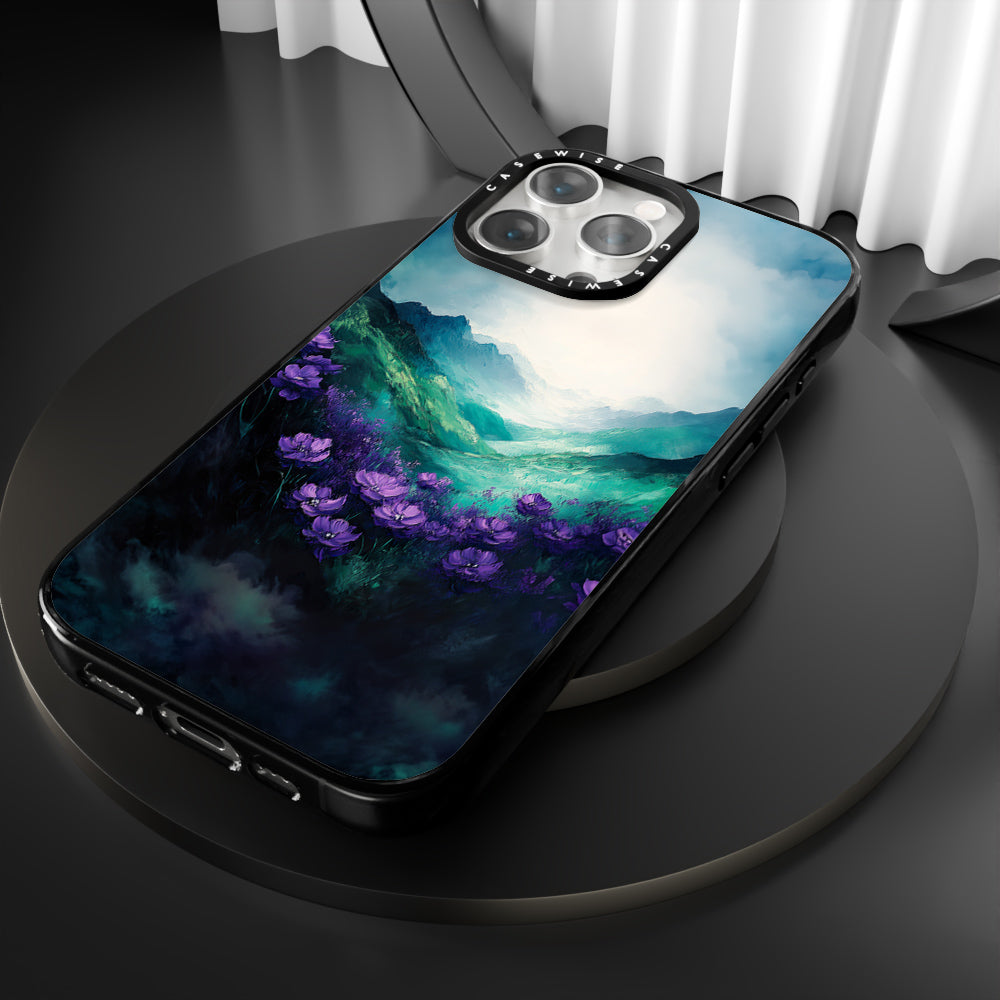 CASEWISE
CASEWISE