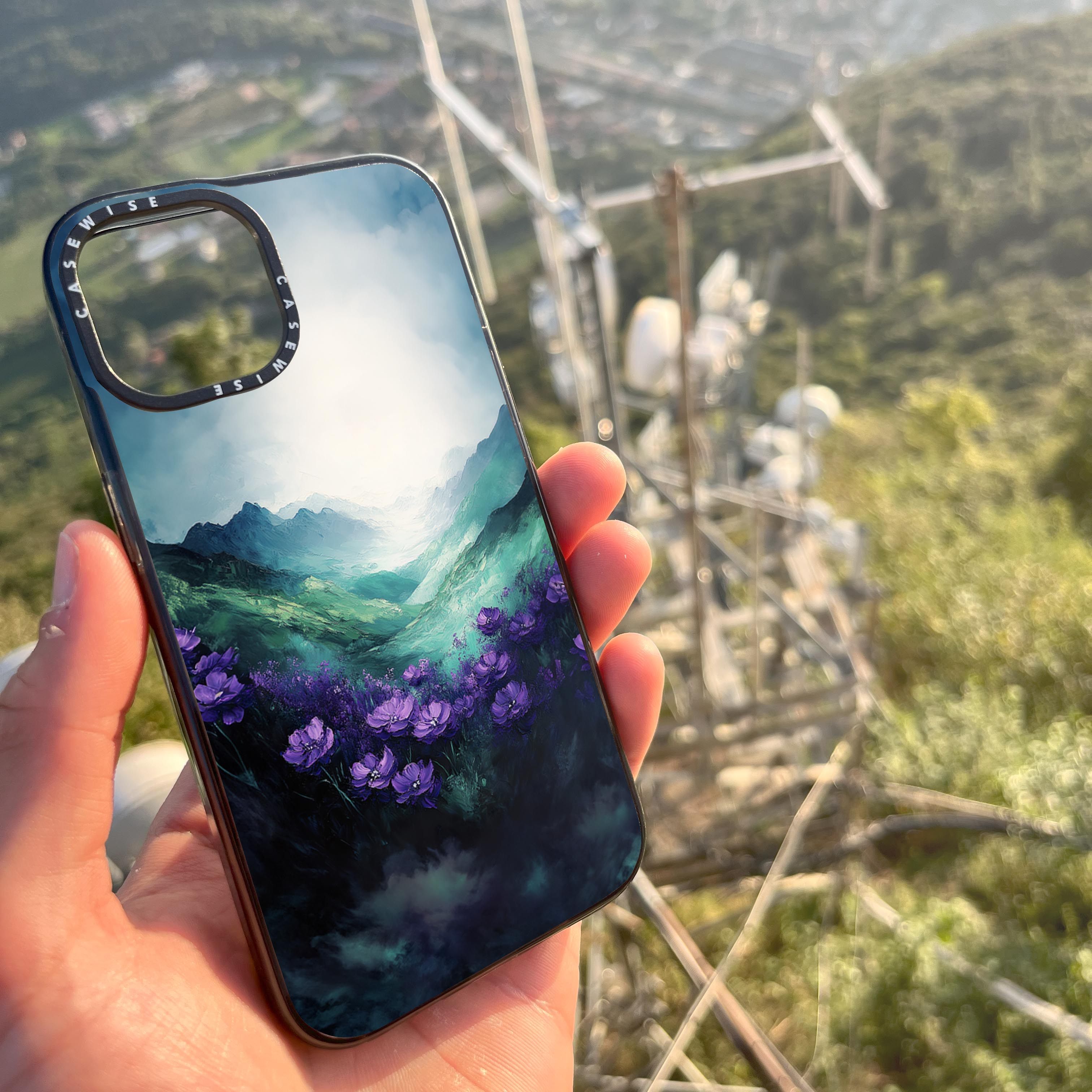 CASEWISE
CASEWISE