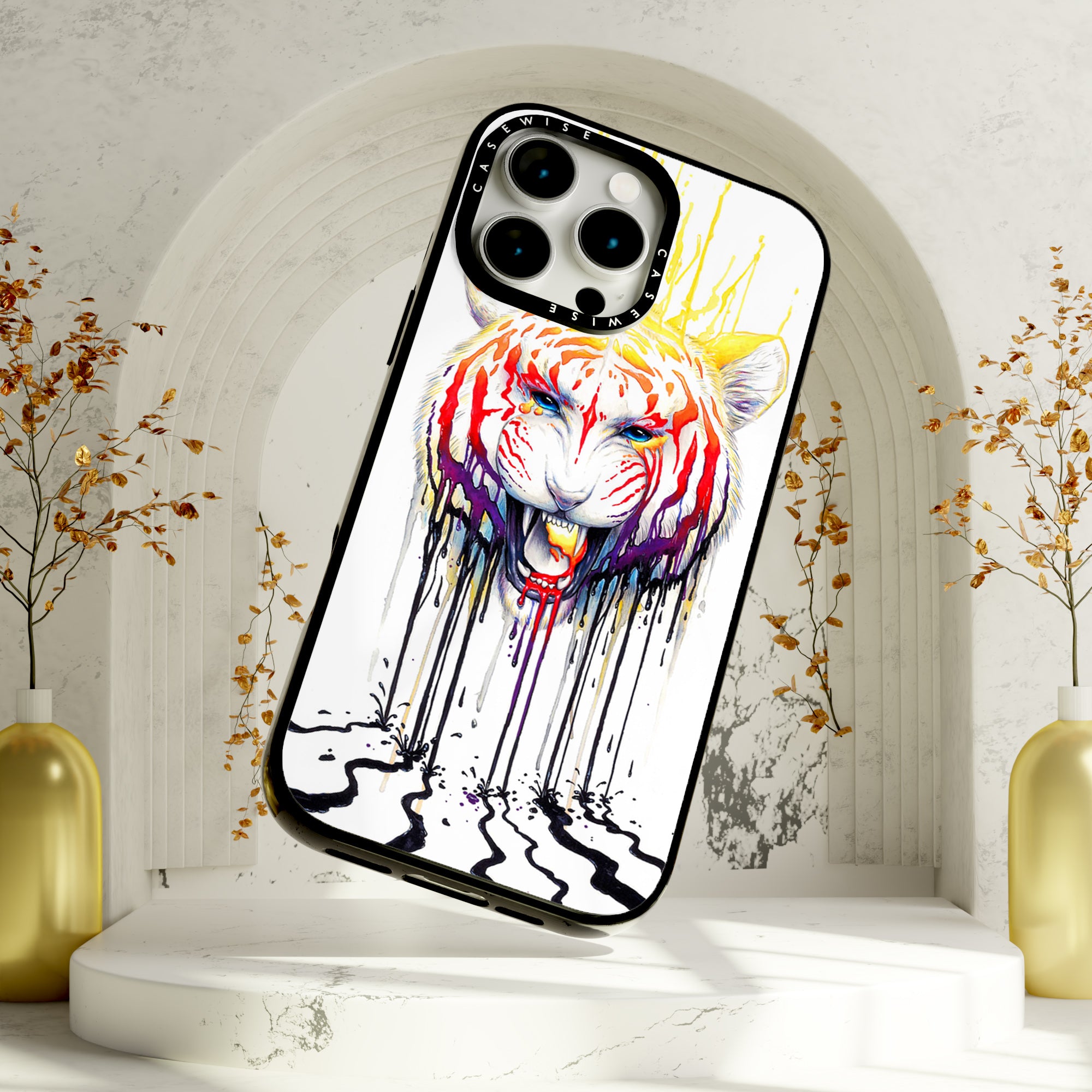 CASEWISE
CASEWISE