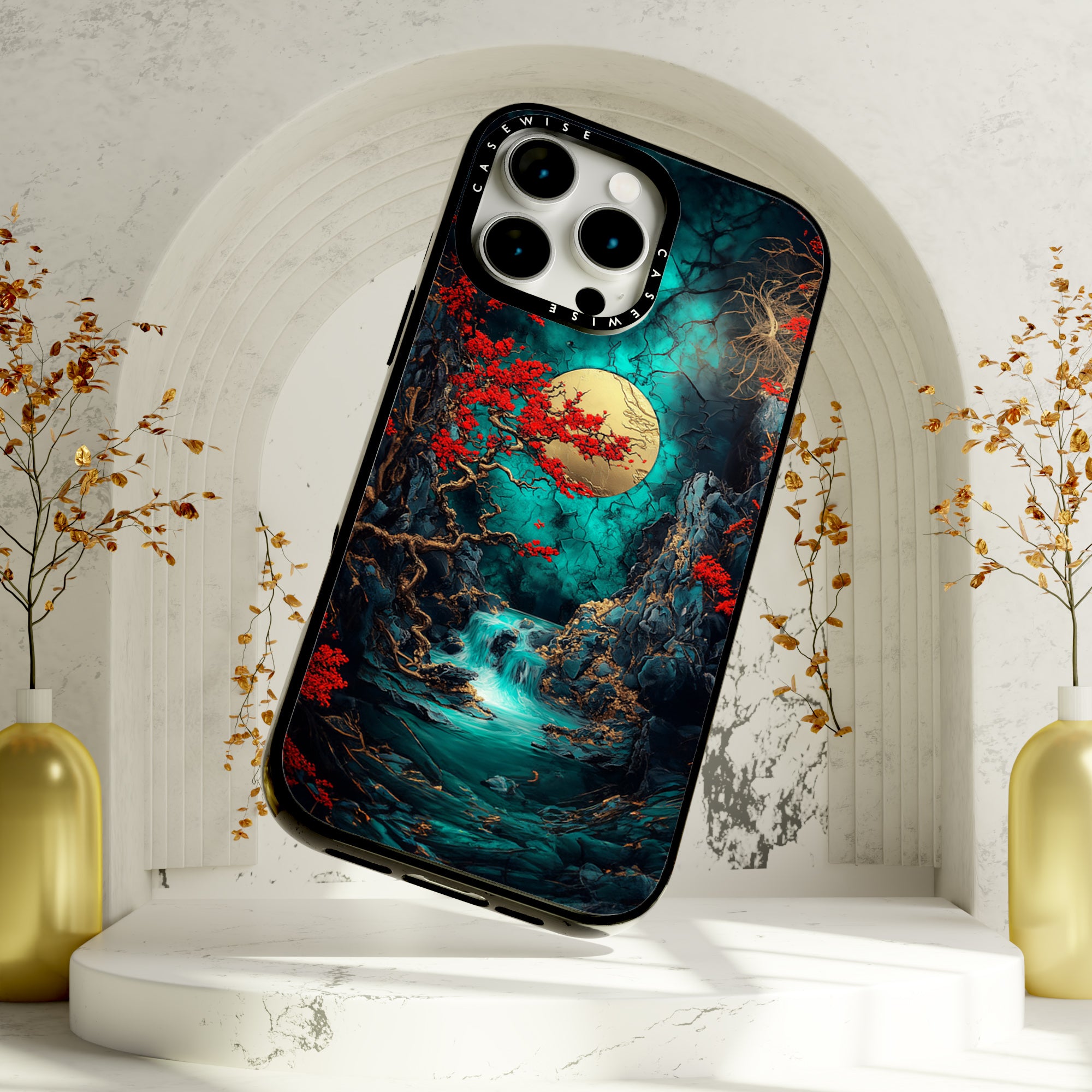 CASEWISE CASEWISE