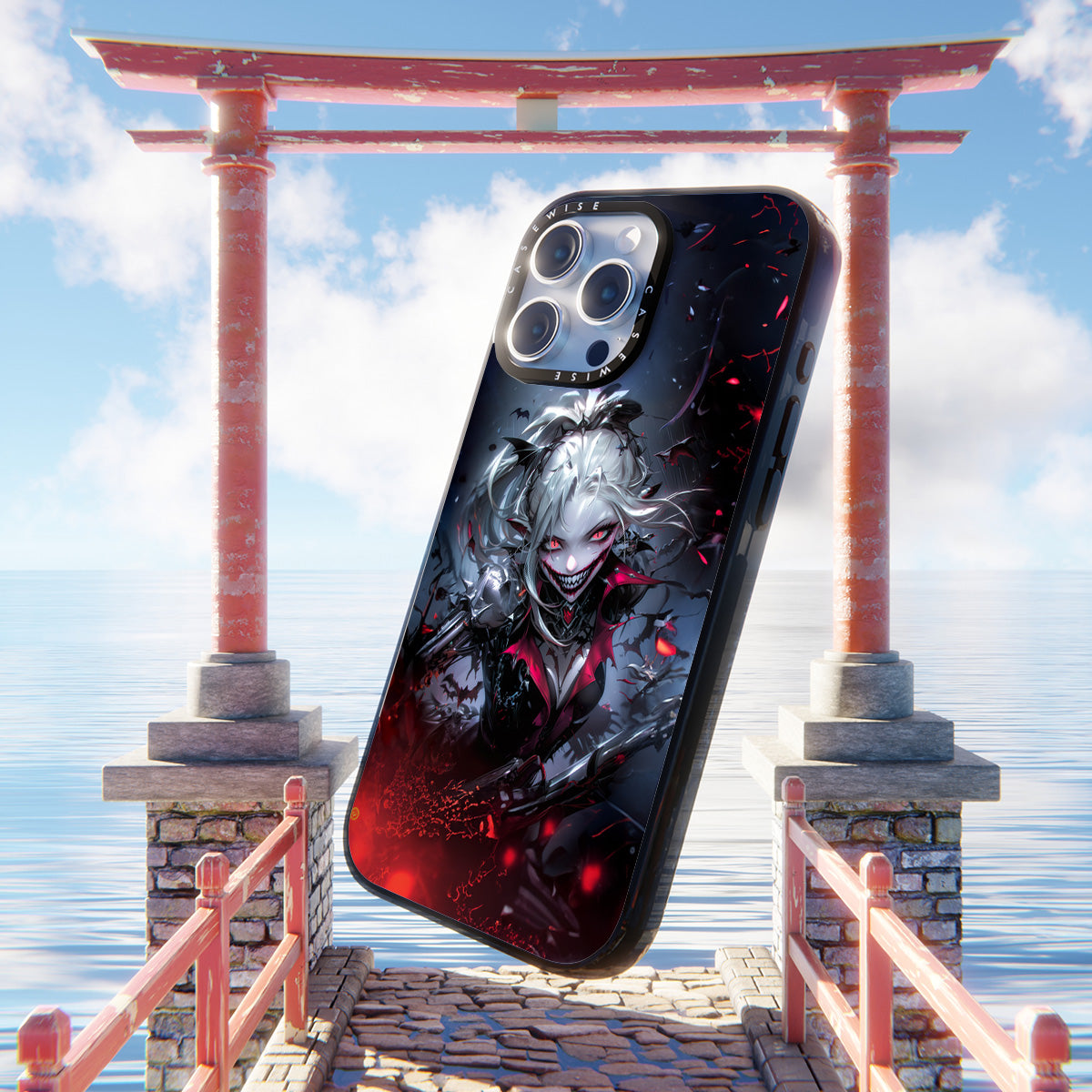 CASEWISE CASEWISE