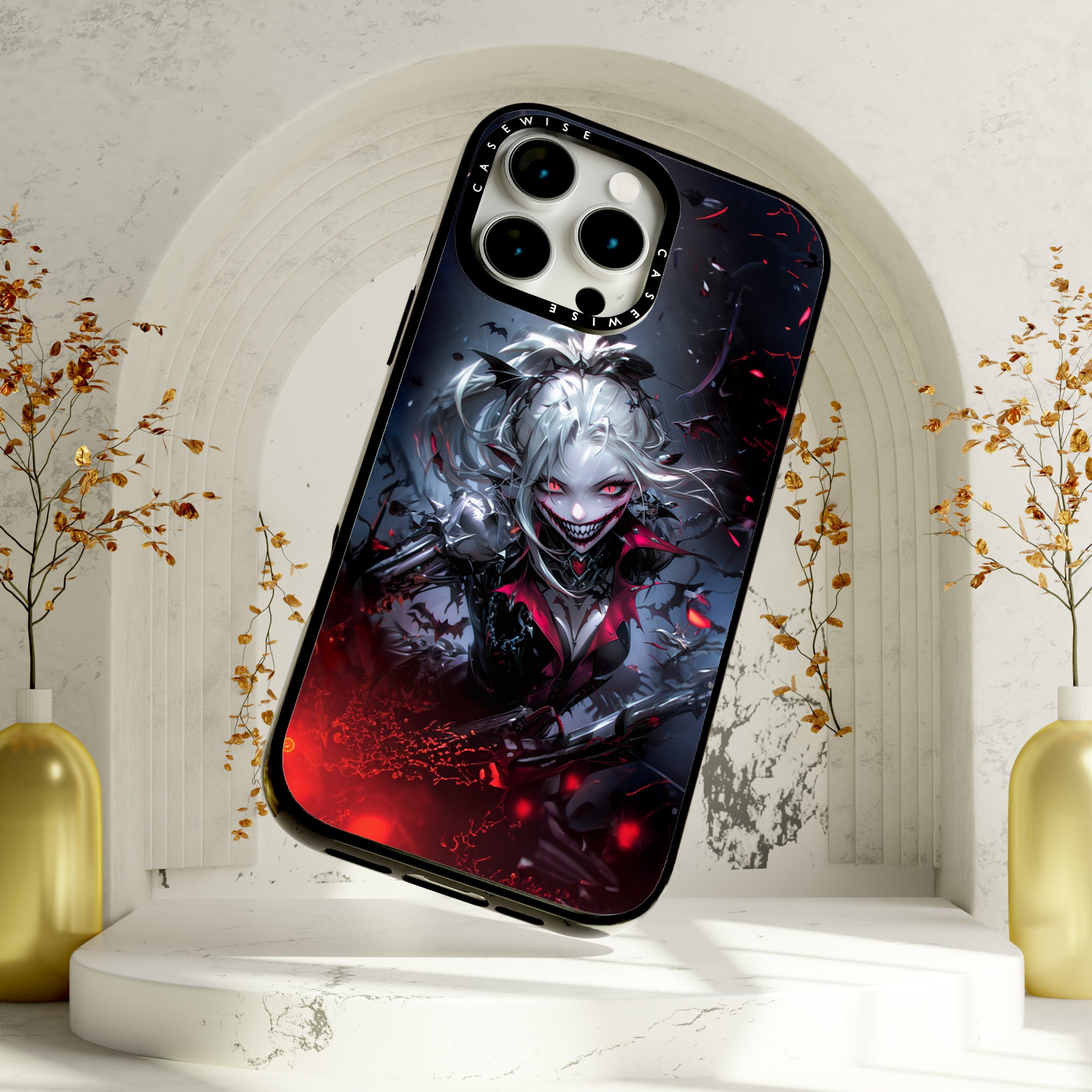 CASEWISE

CASEWISE