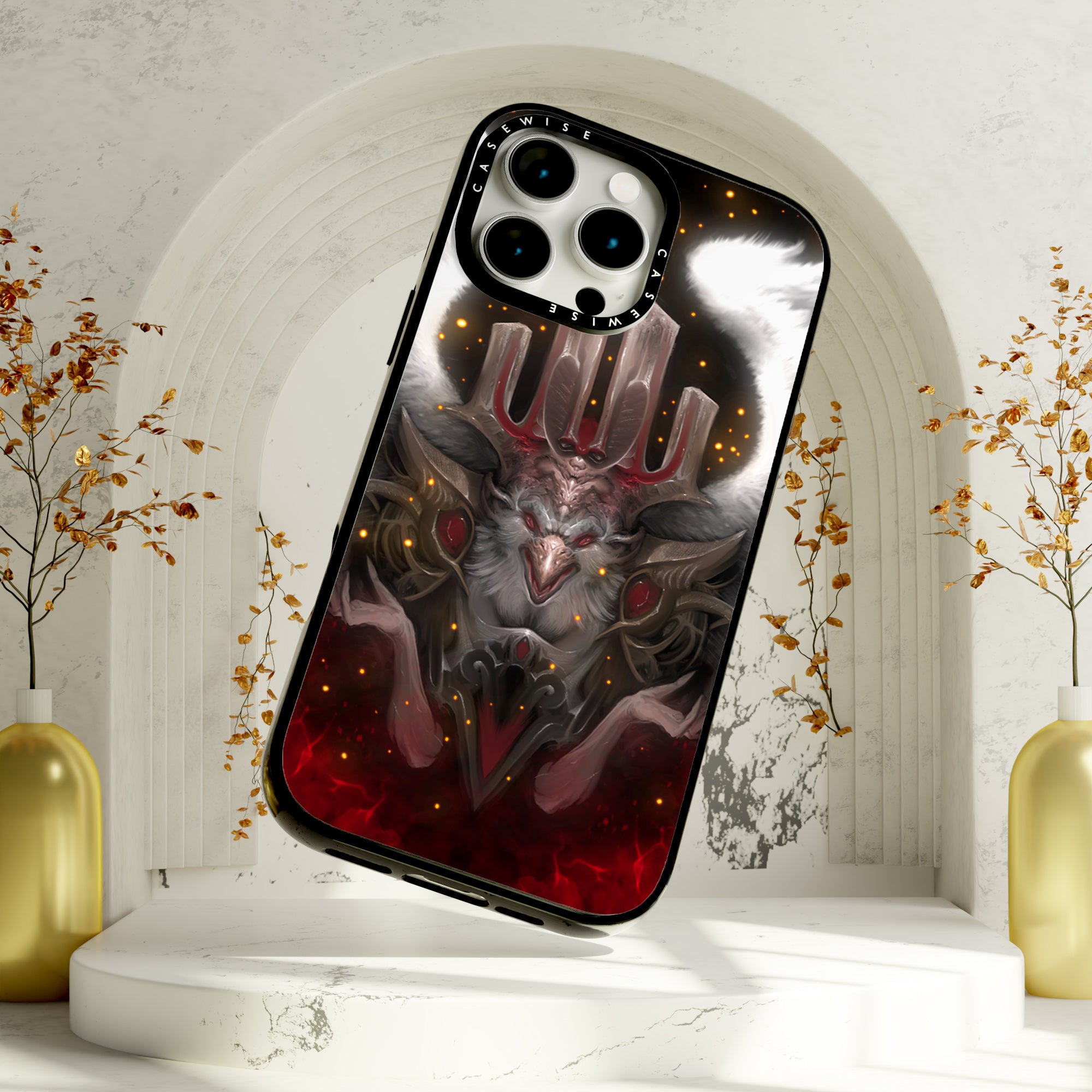 CASEWISE CASEWISE