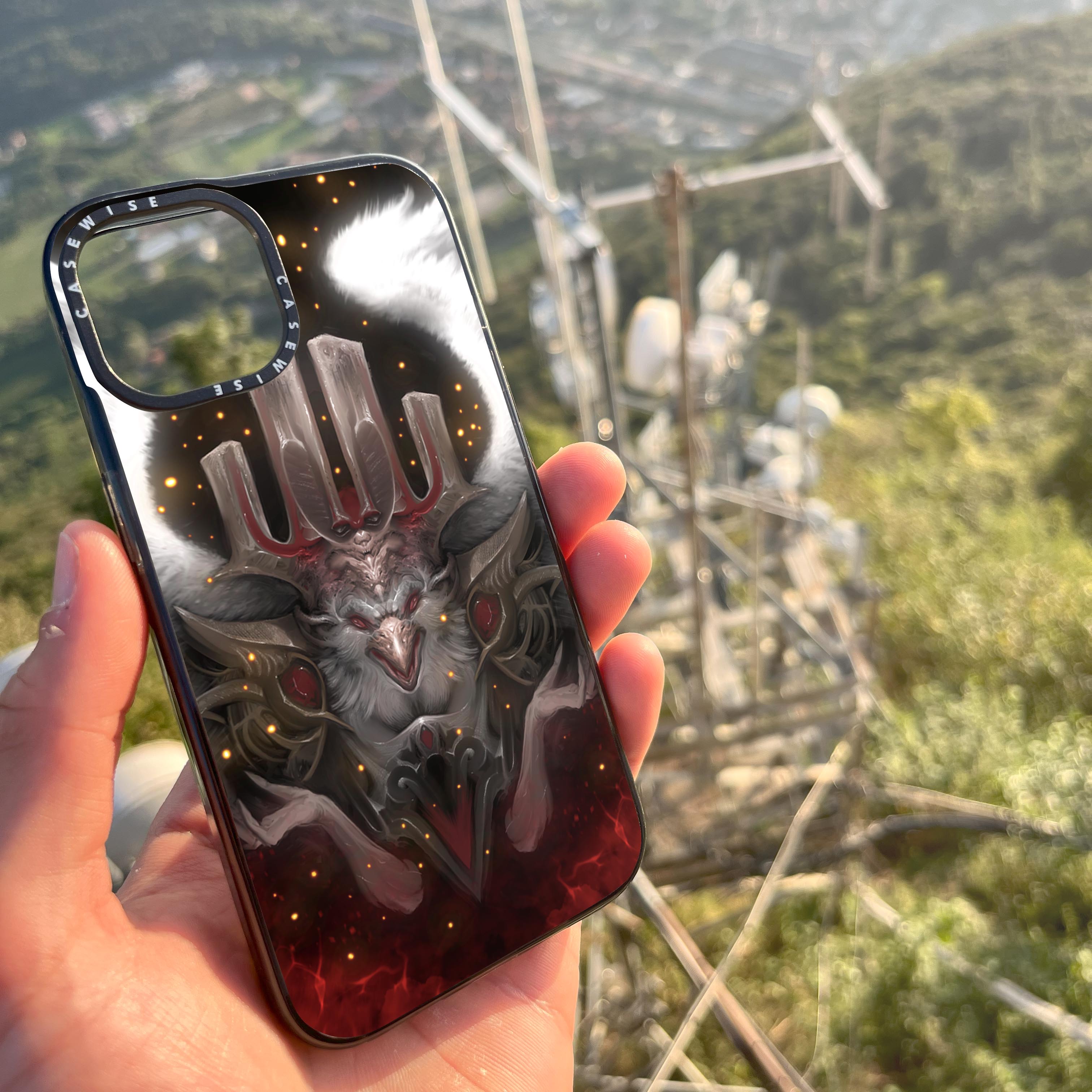 CASEWISE CASEWISE