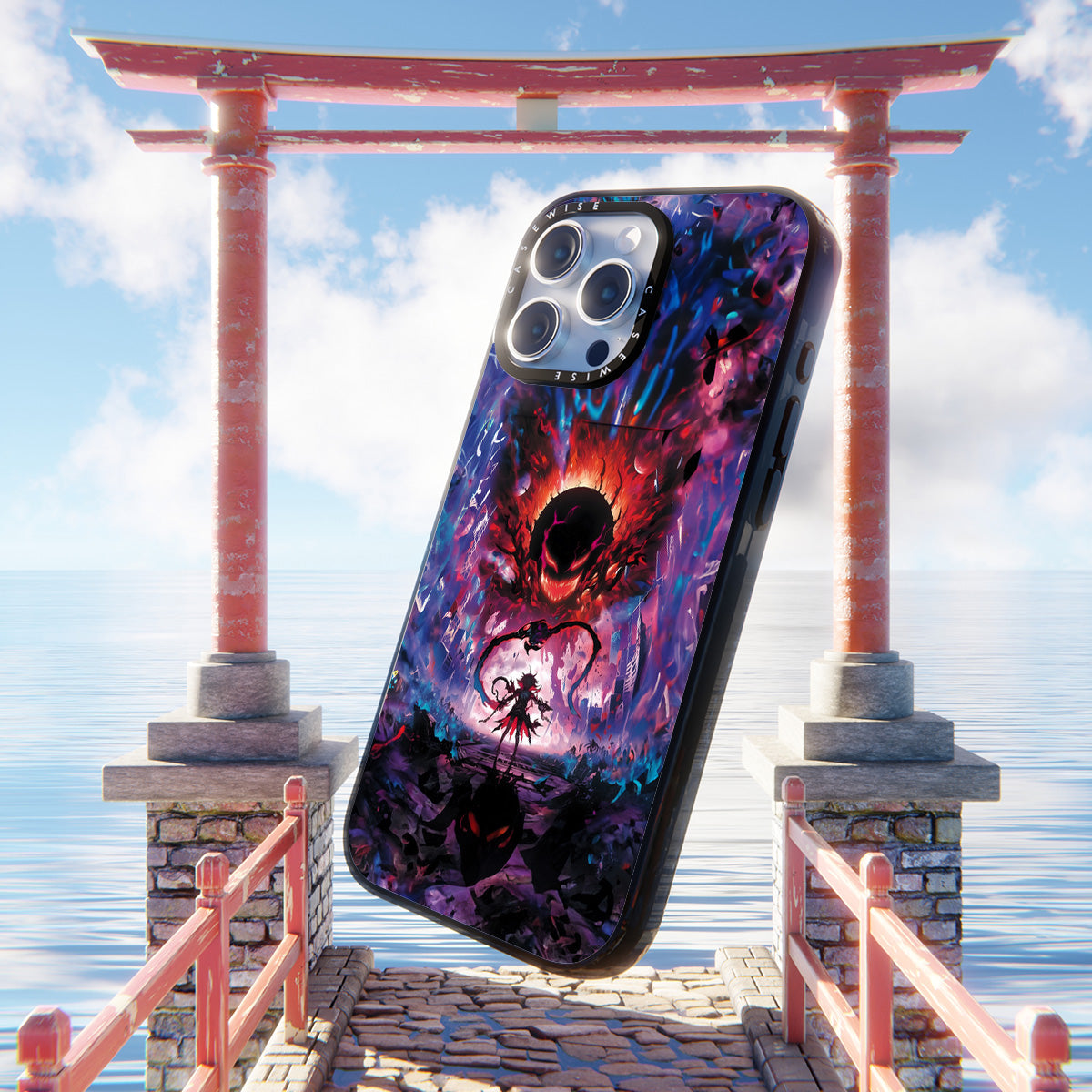 CASEWISE CASEWISE