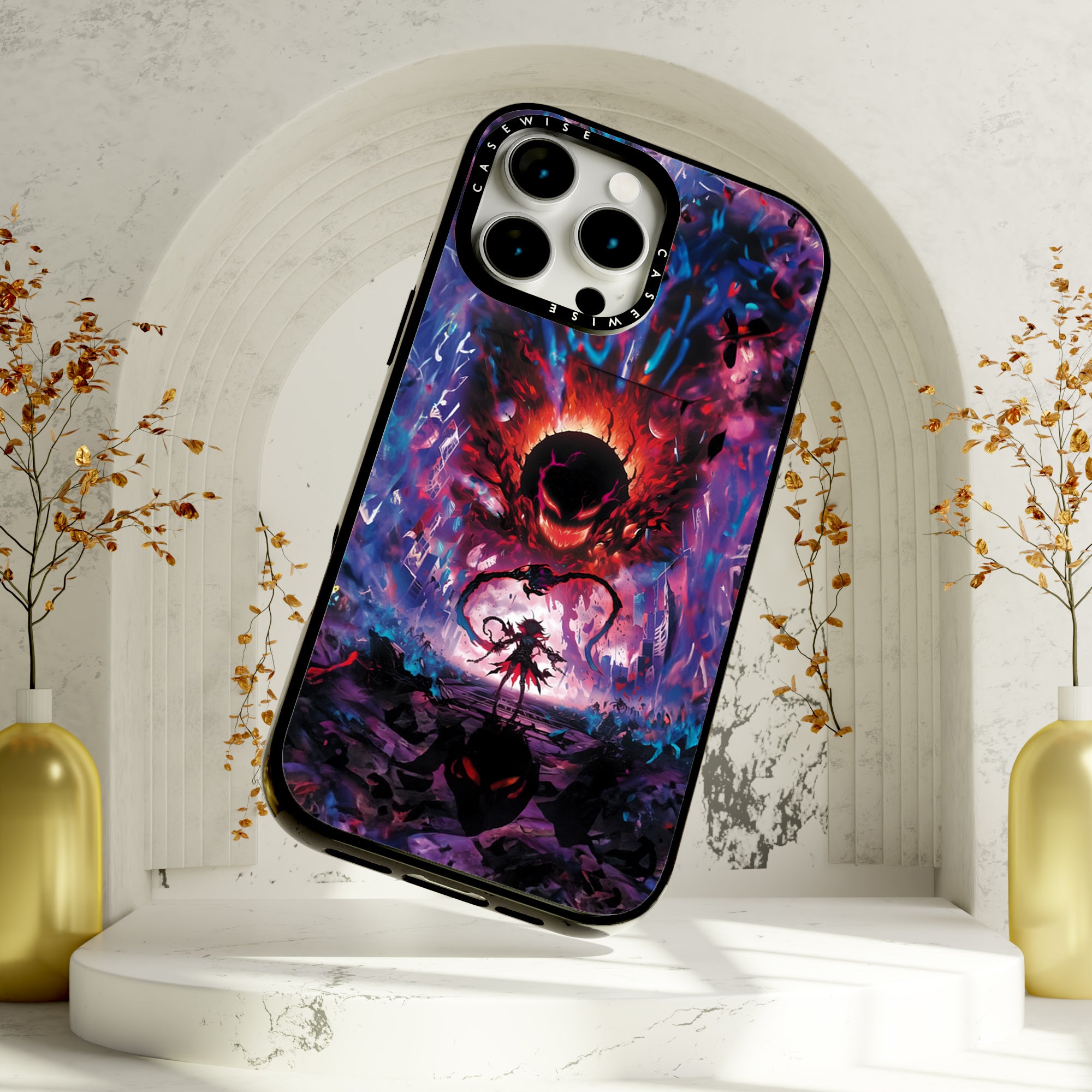 CASEWISE CASEWISE