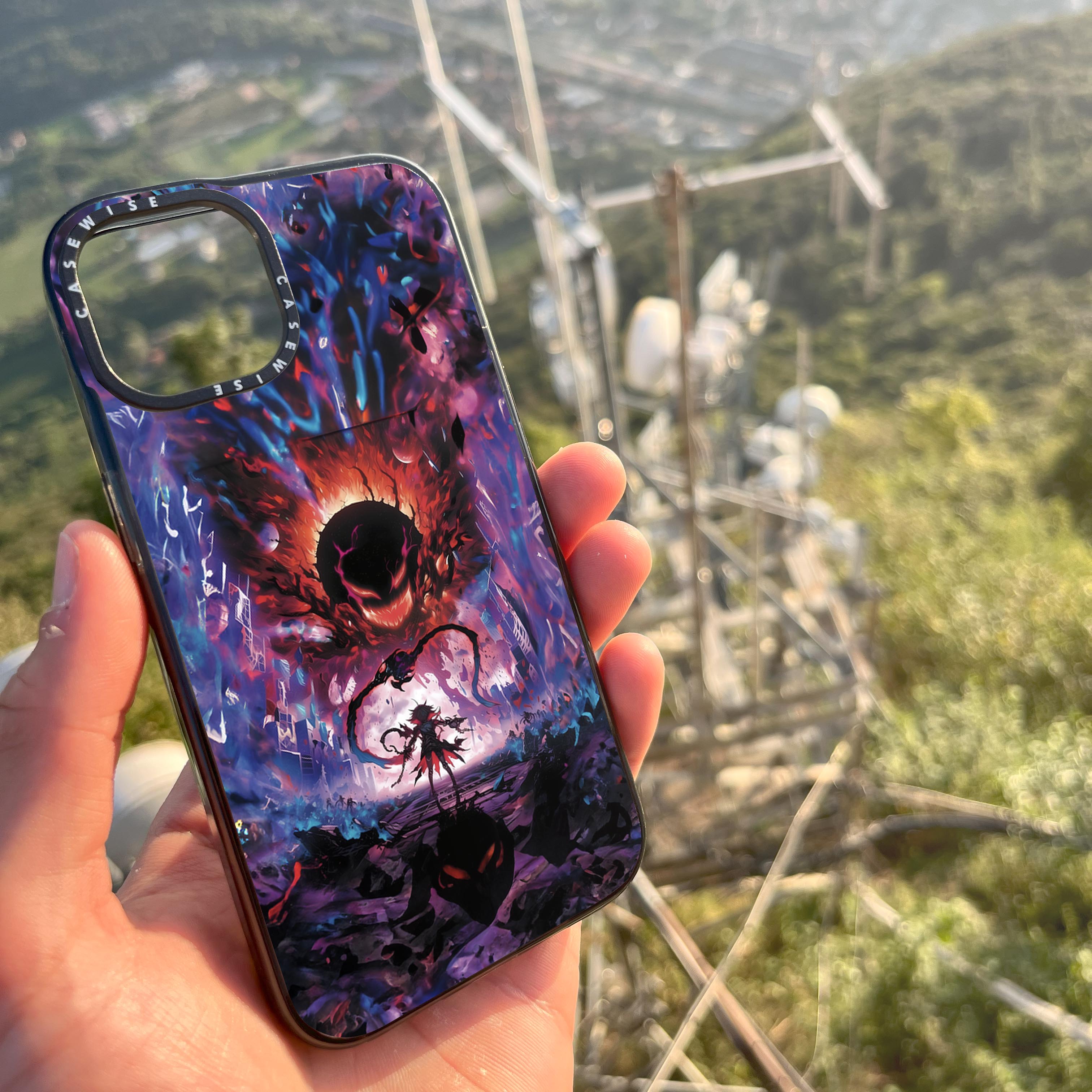 CASEWISE CASEWISE