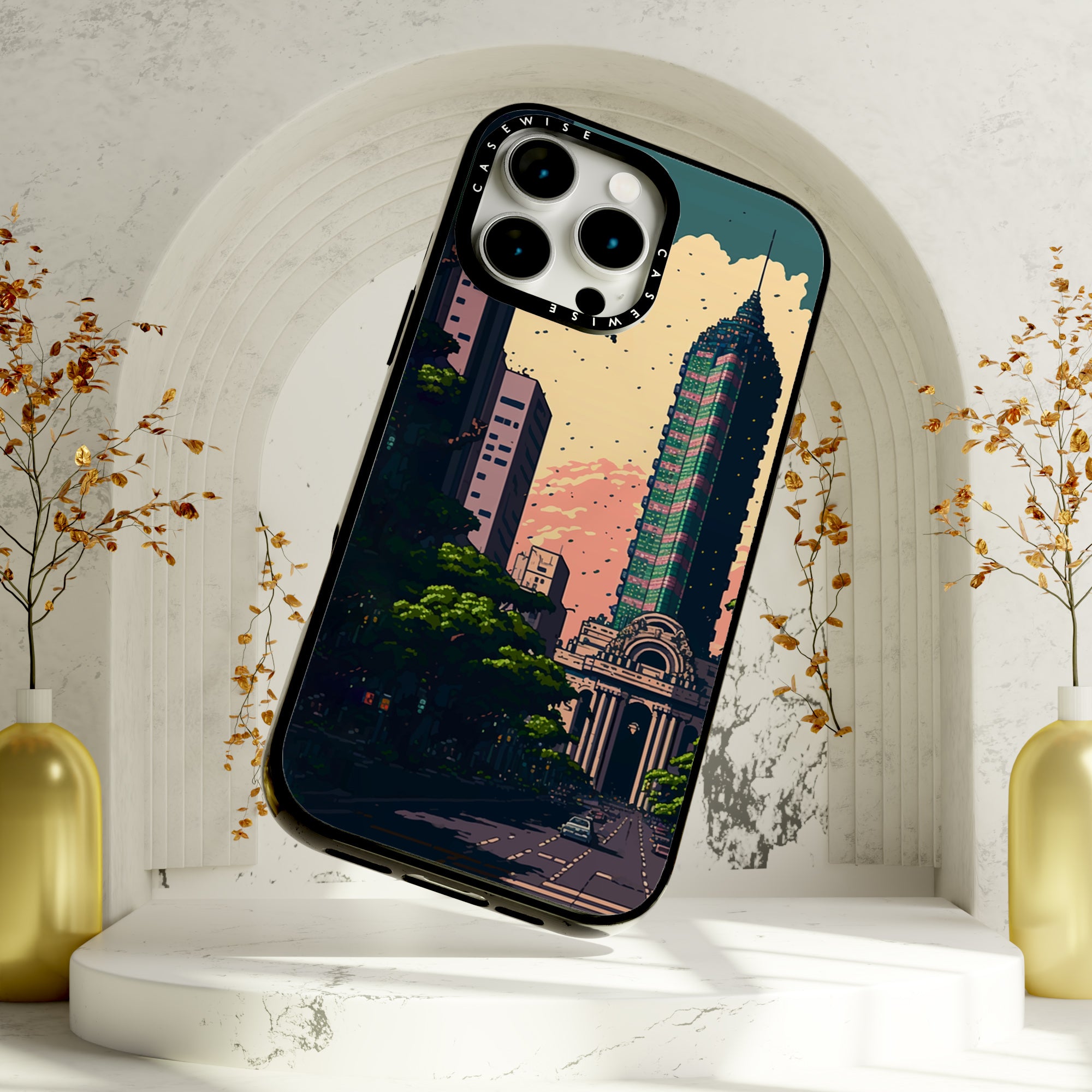 CASEWISE CASEWISE