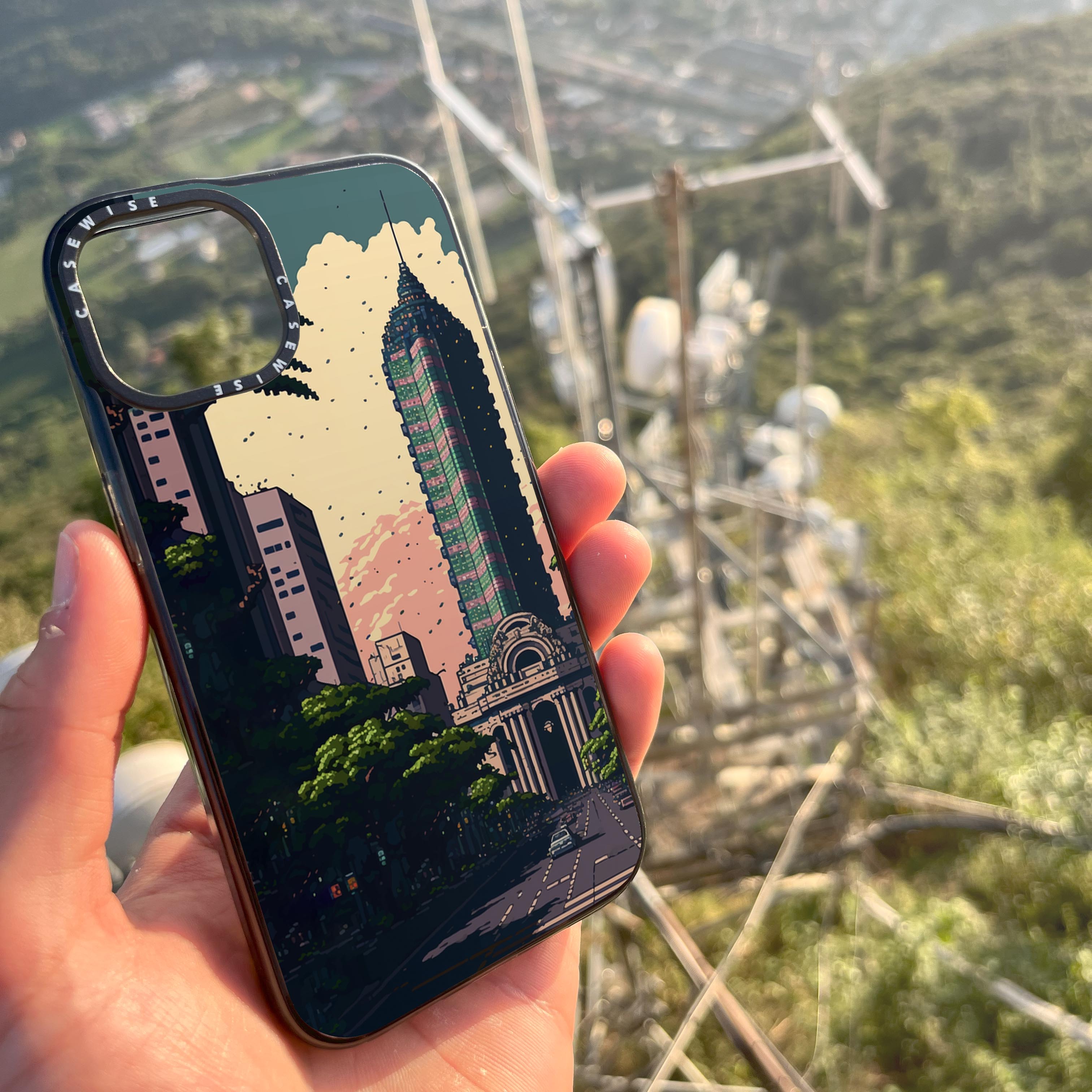 CASEWISE CASEWISE