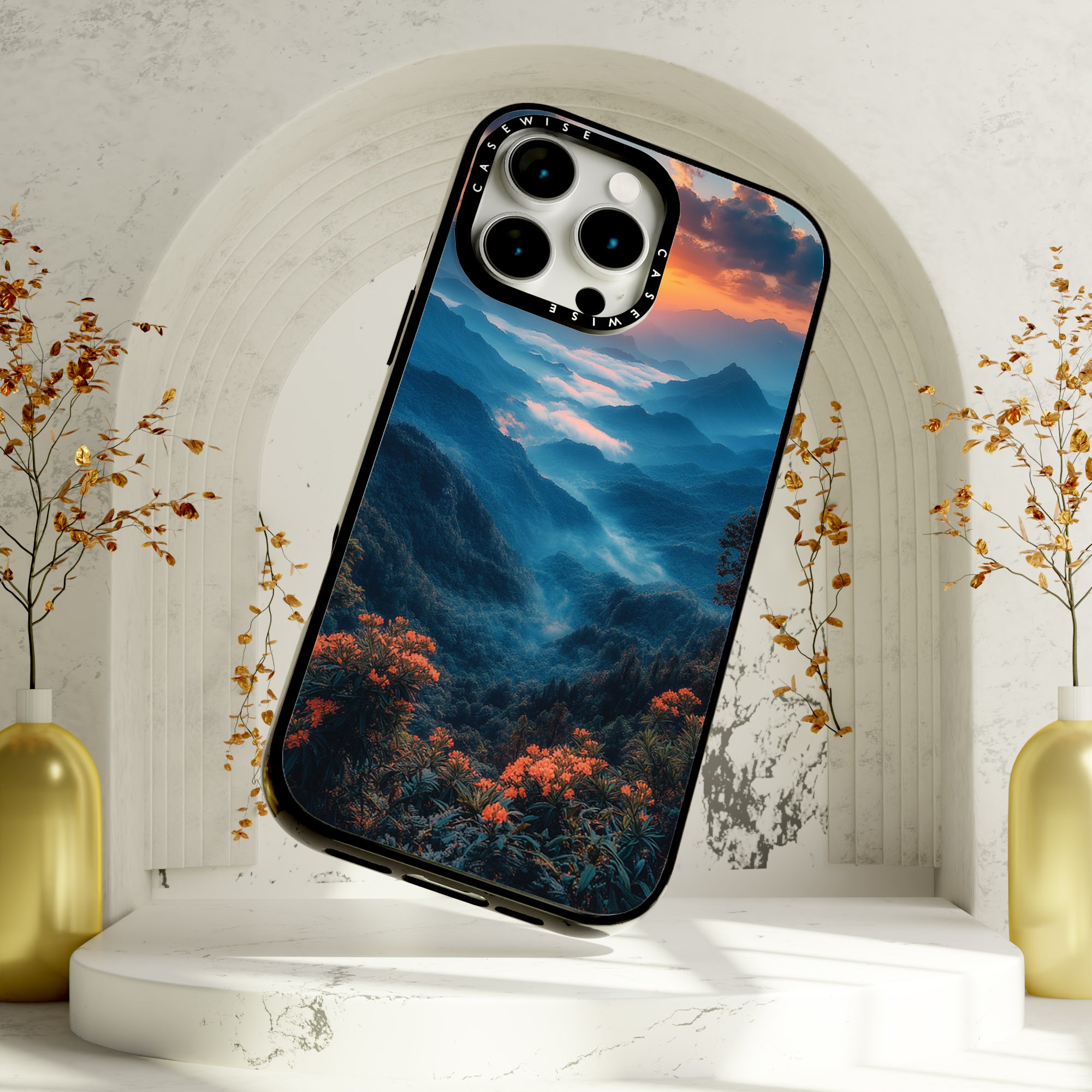 CASEWISE
CASEWISE