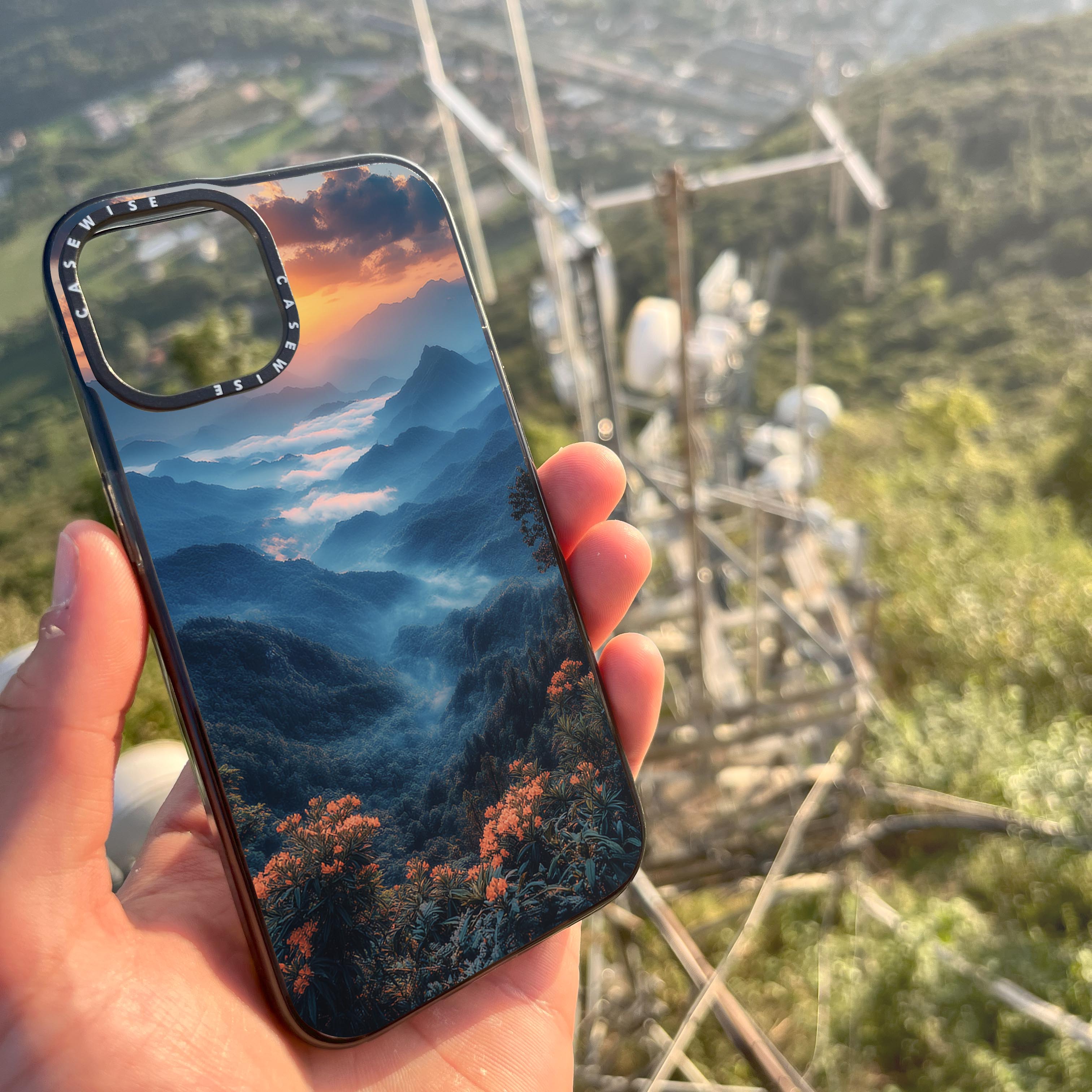 CASEWISE CASEWISE