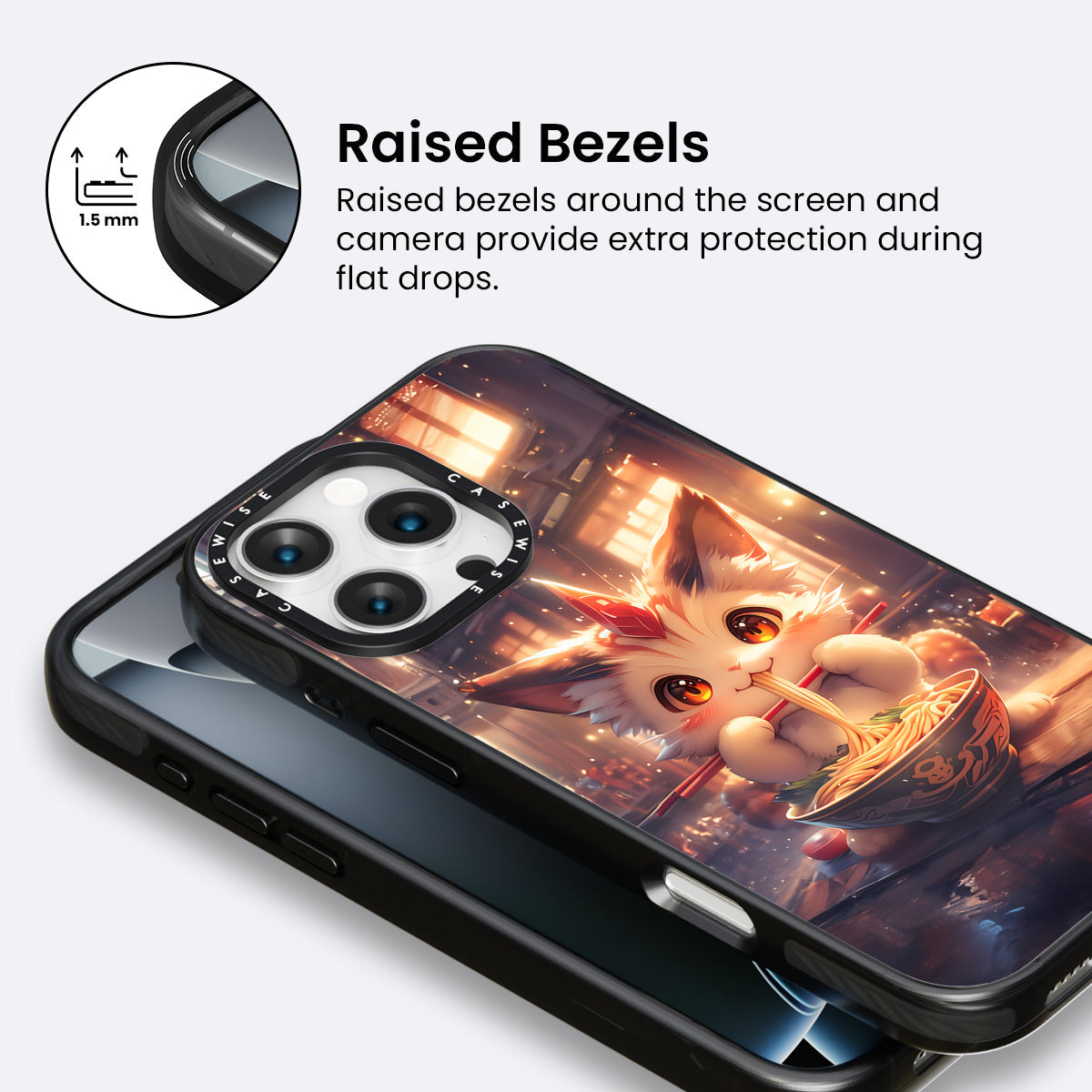 1.5 mm

Raised Bezels

Raised bezels around the screen and camera provide extra protection during flat drops.

CASEWISE CASEWISE