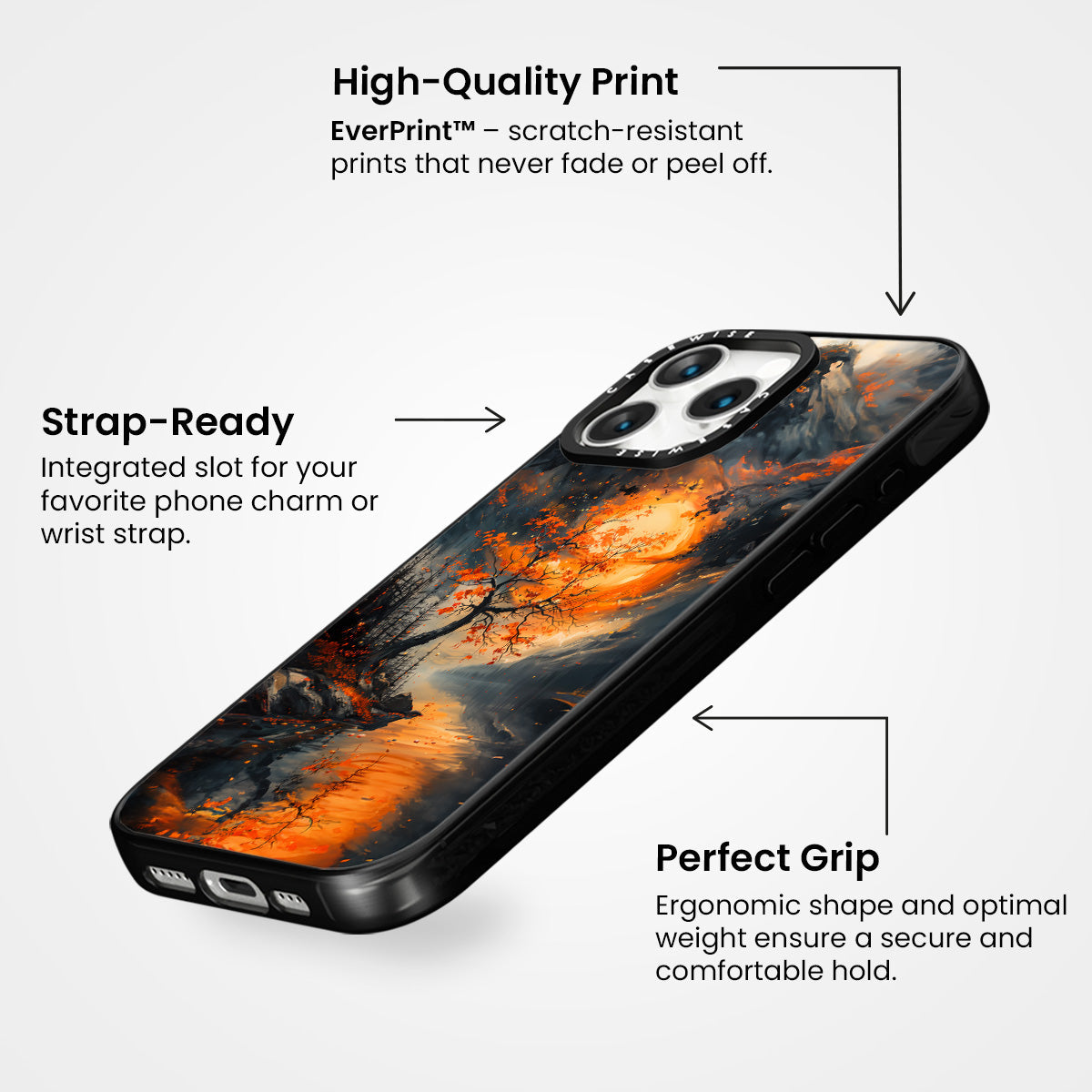 High-Quality Print

EverPrint™ – scratch-resistant prints that never fade or peel off.

Strap-Ready

Integrated slot for your favorite phone charm or wrist strap.

CASEWISE

CASEWISE

Perfect Grip

Ergonomic shape and optimal weight ensure a secure and comfortable hold.