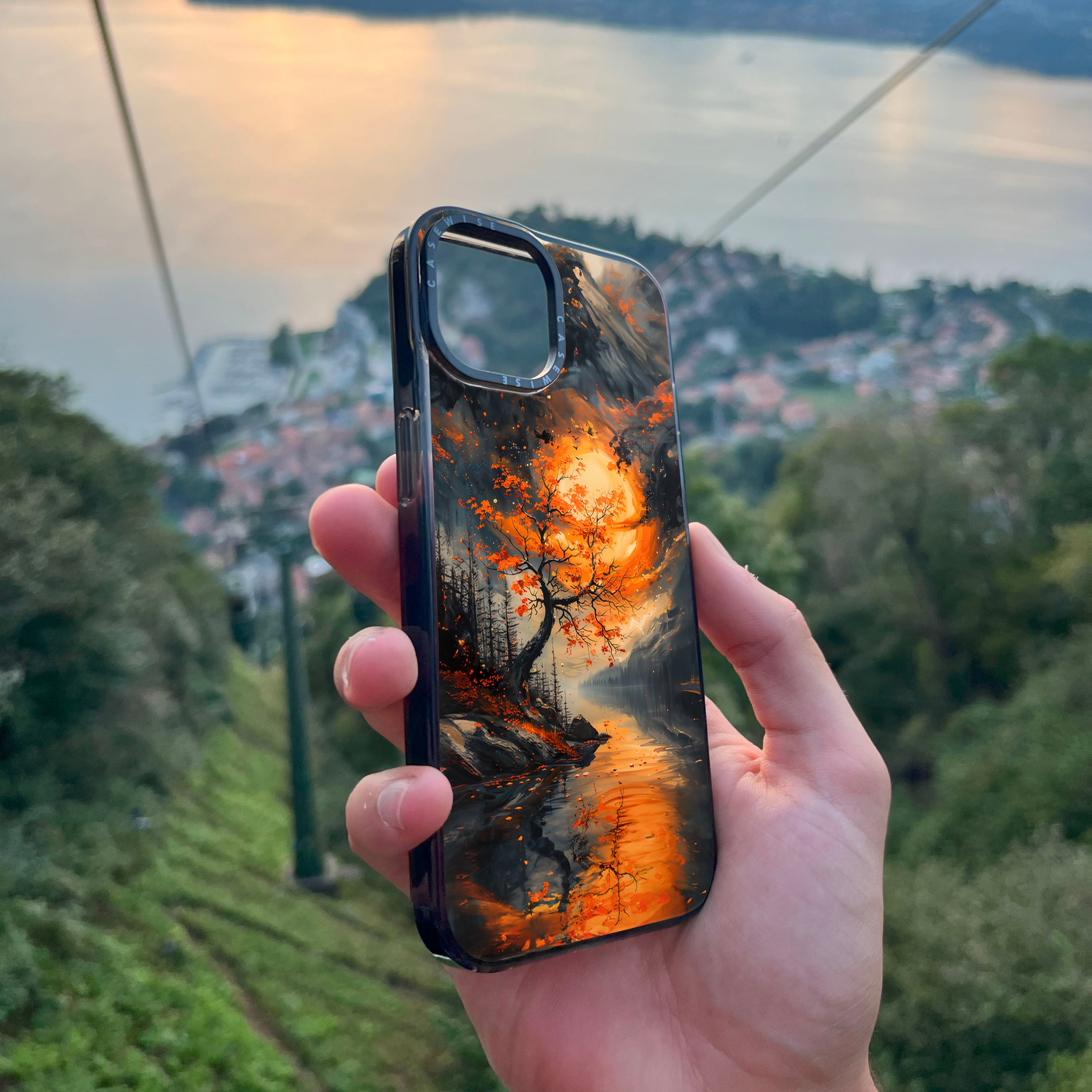 CASEWISE CASEWISE