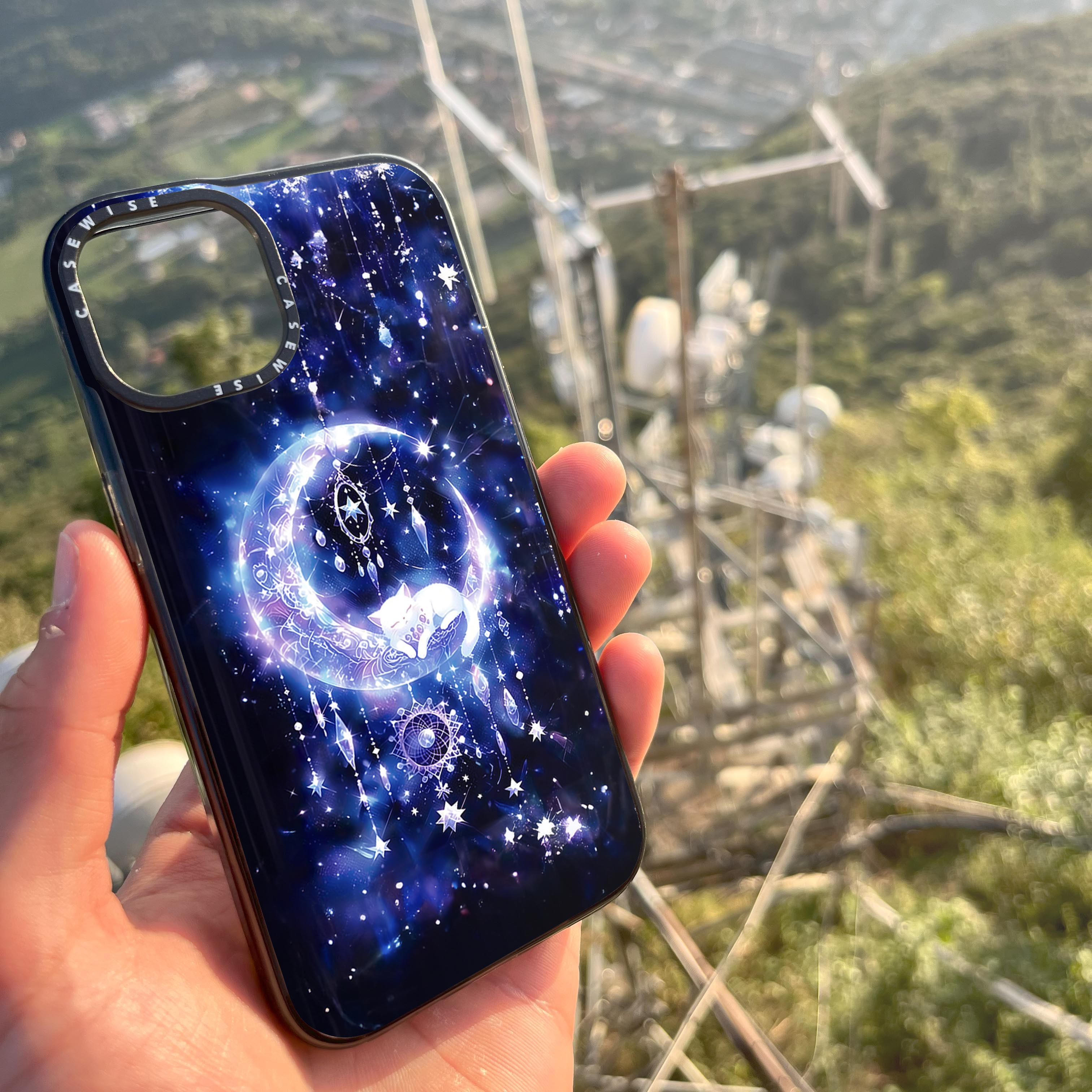 CASEWISE CASEWISE