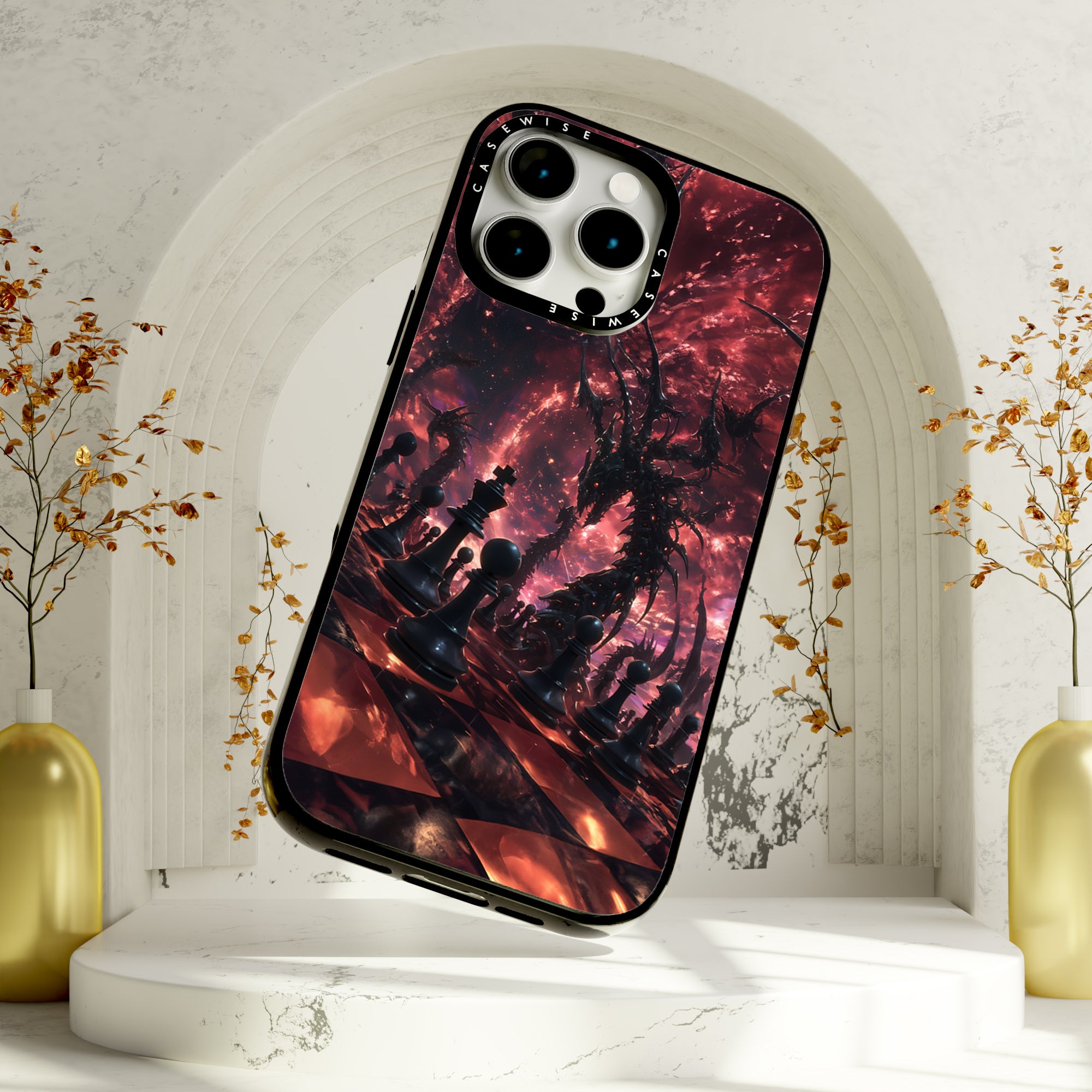 CASEWISE CASEWISE