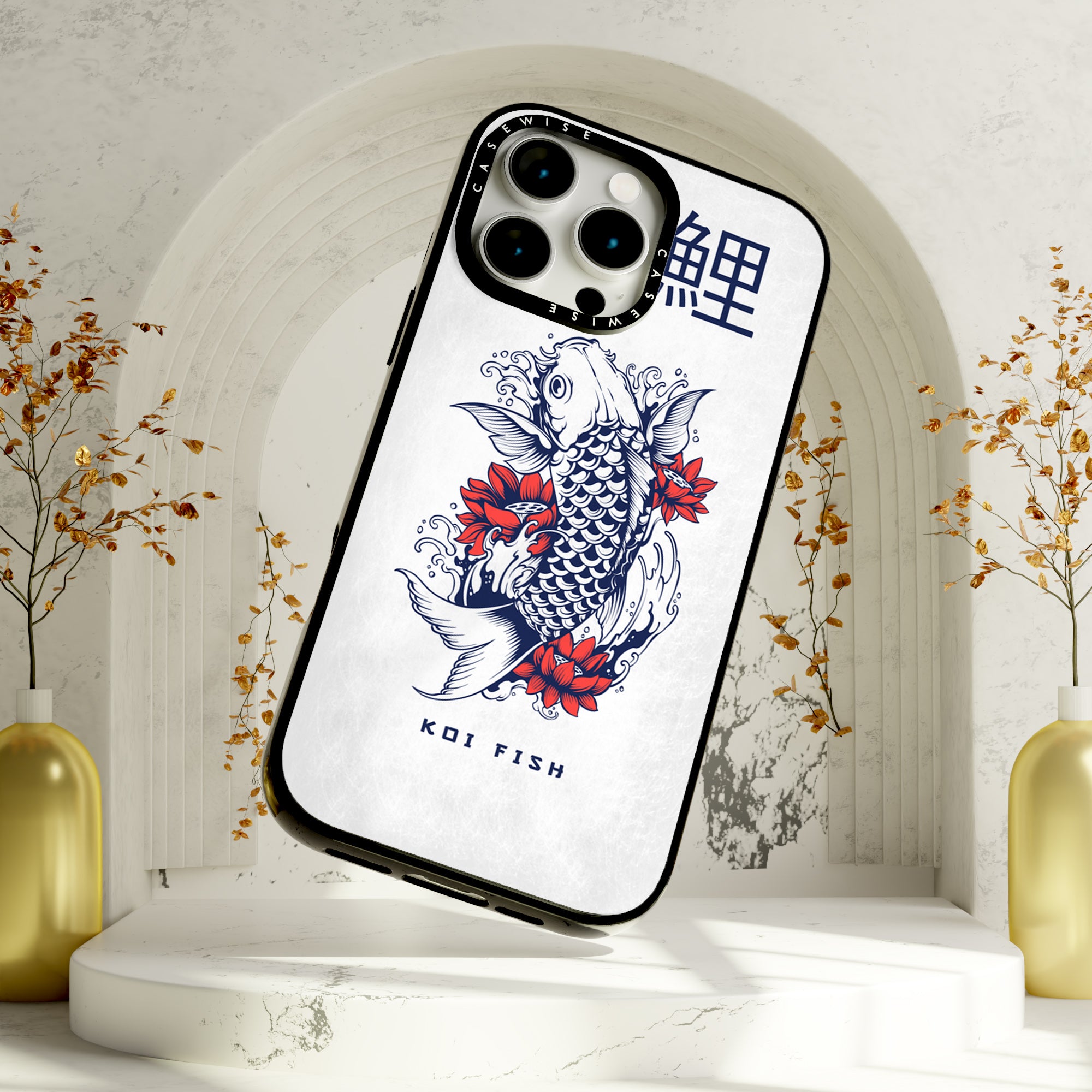 CASEWISE CASEWISE

鯉

KOI FISH